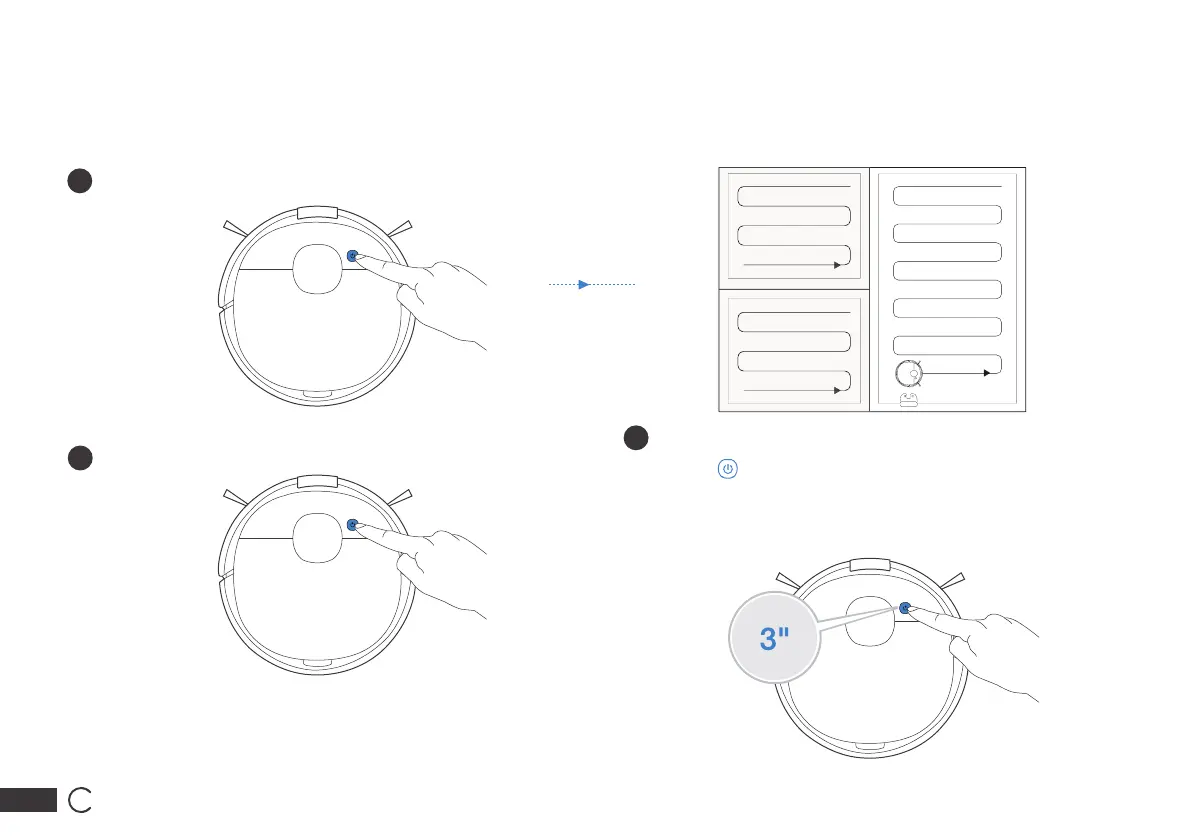 3"

C