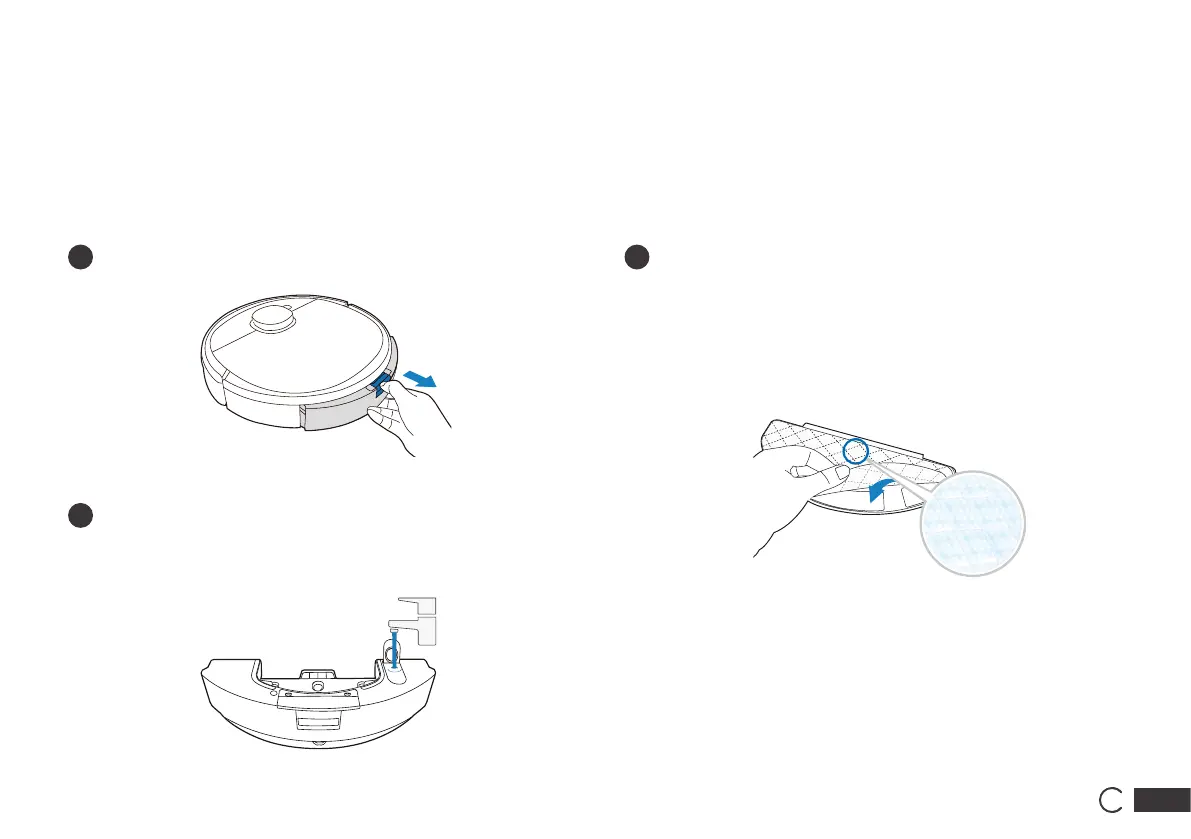 C