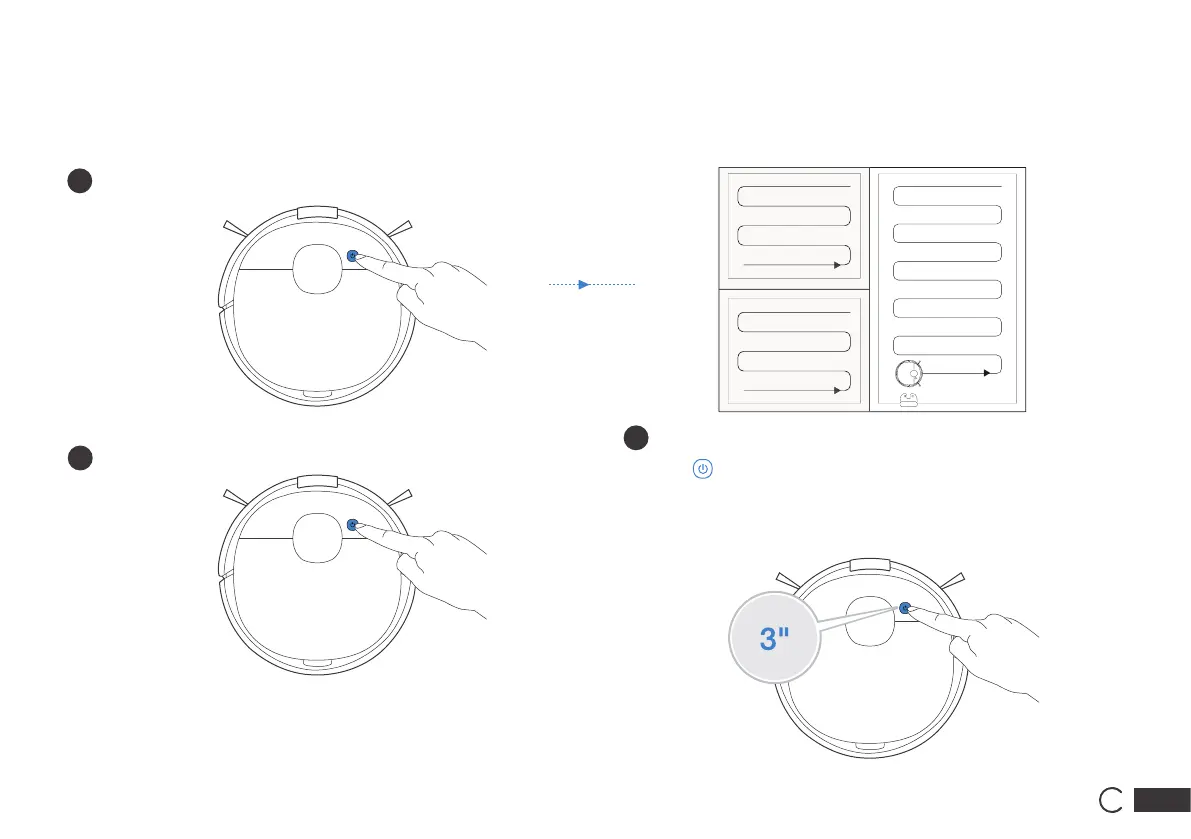 3"

C