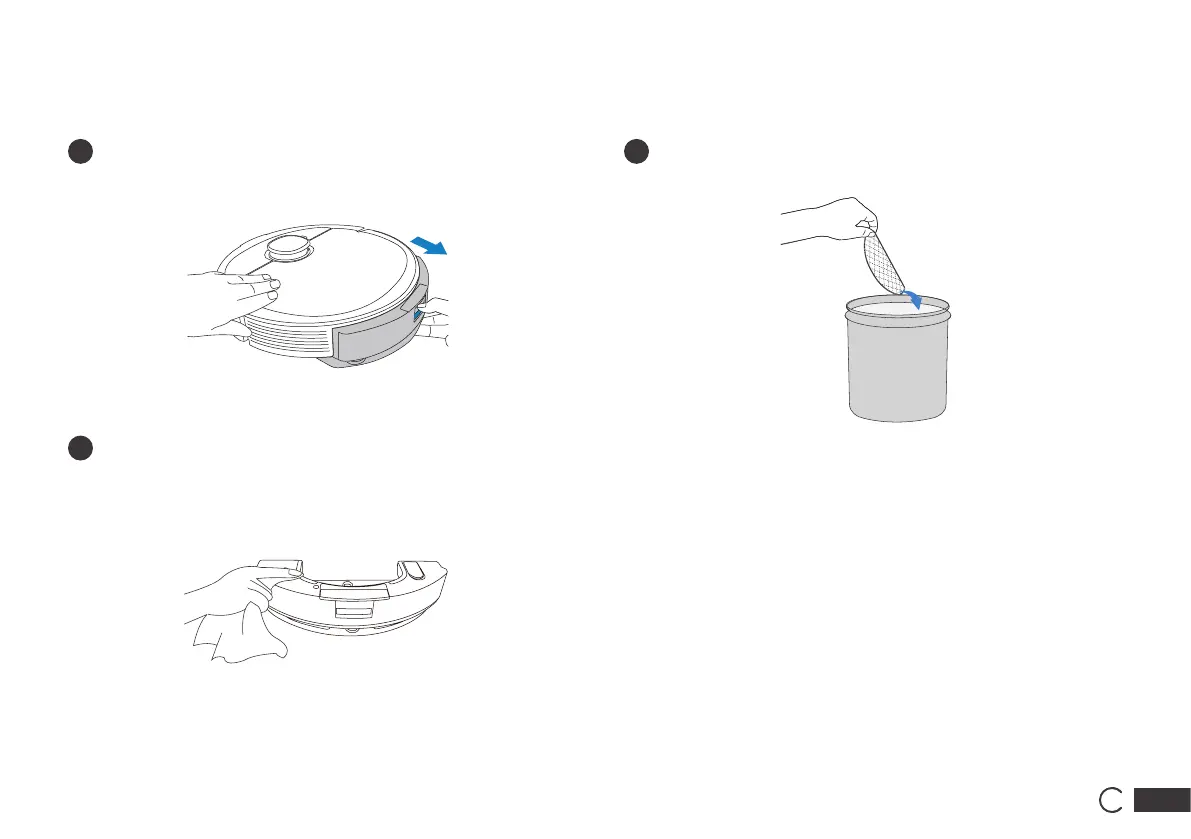 C