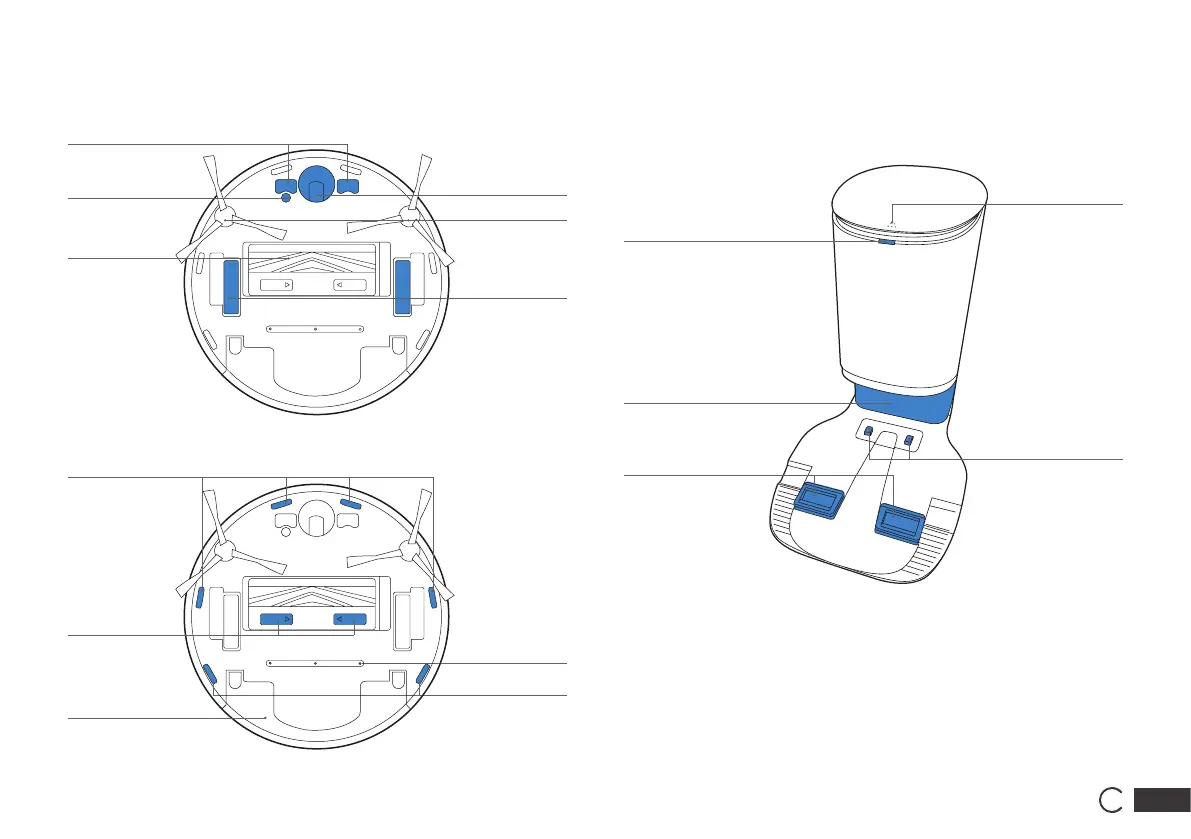 C