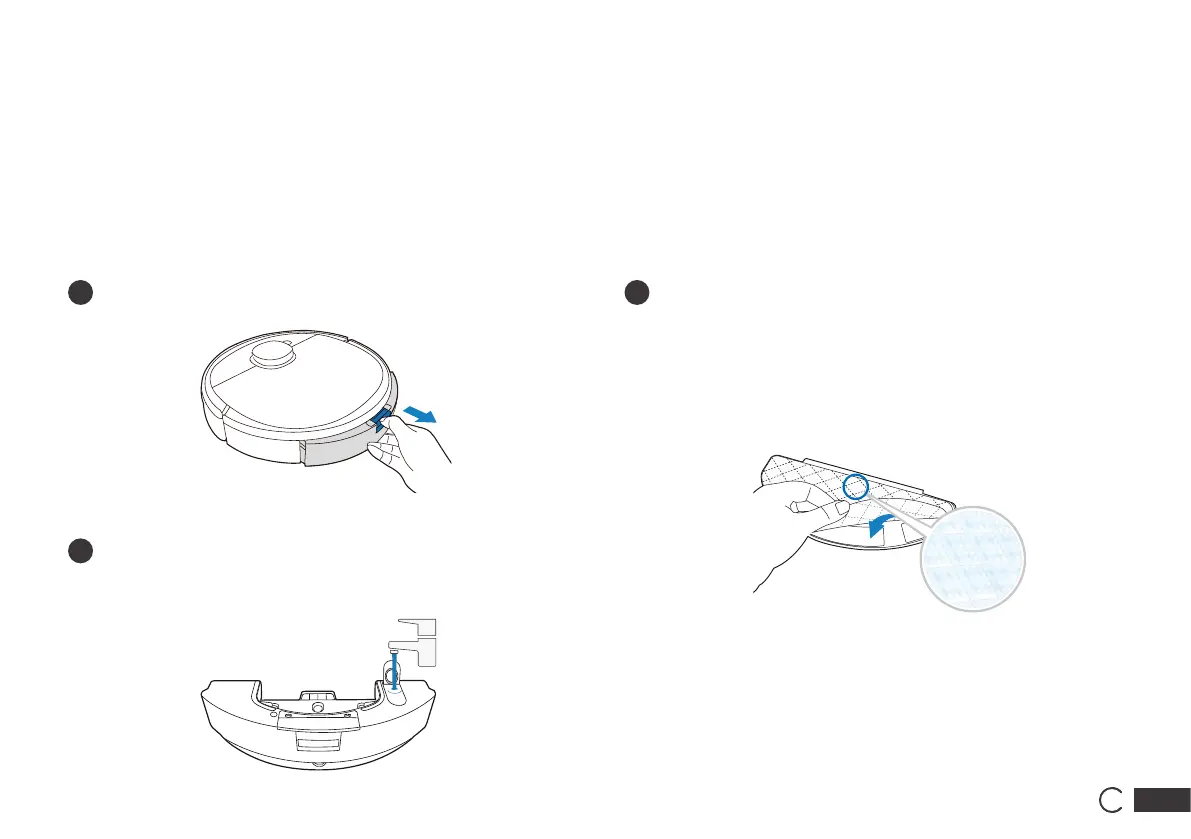 C