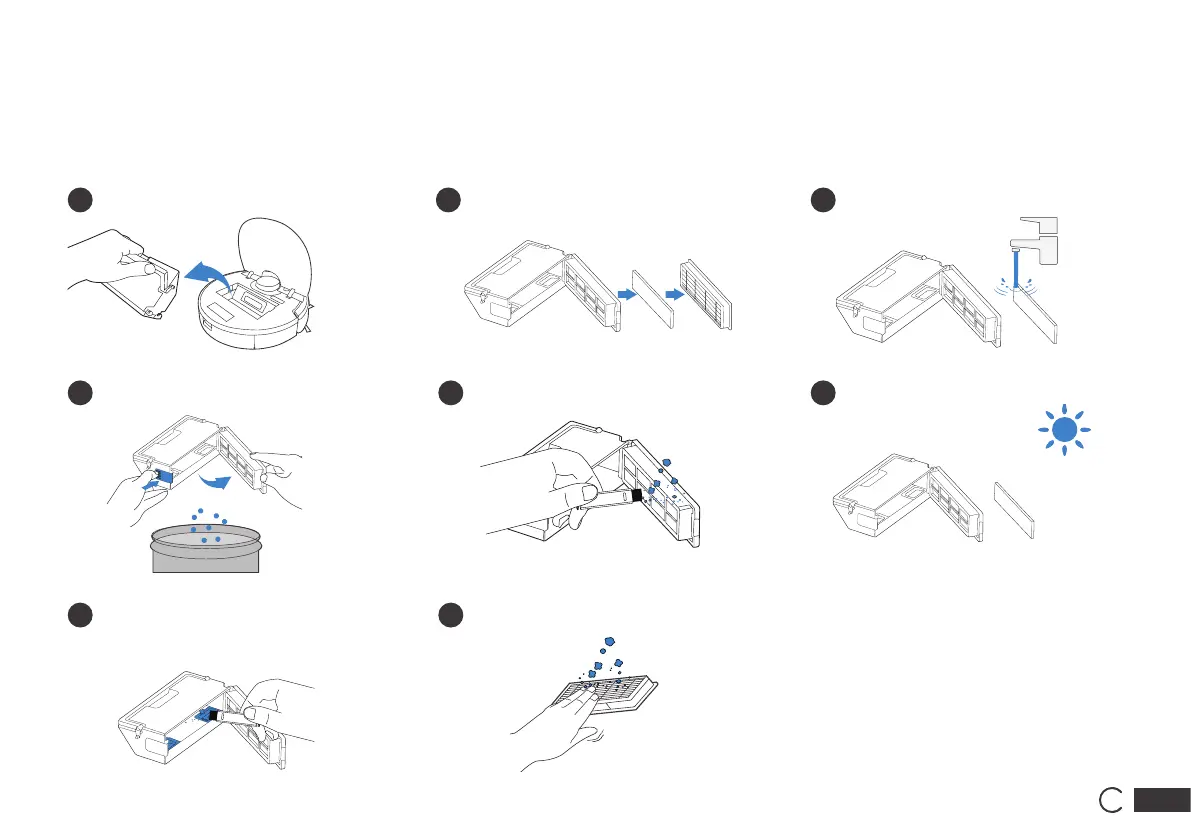 C