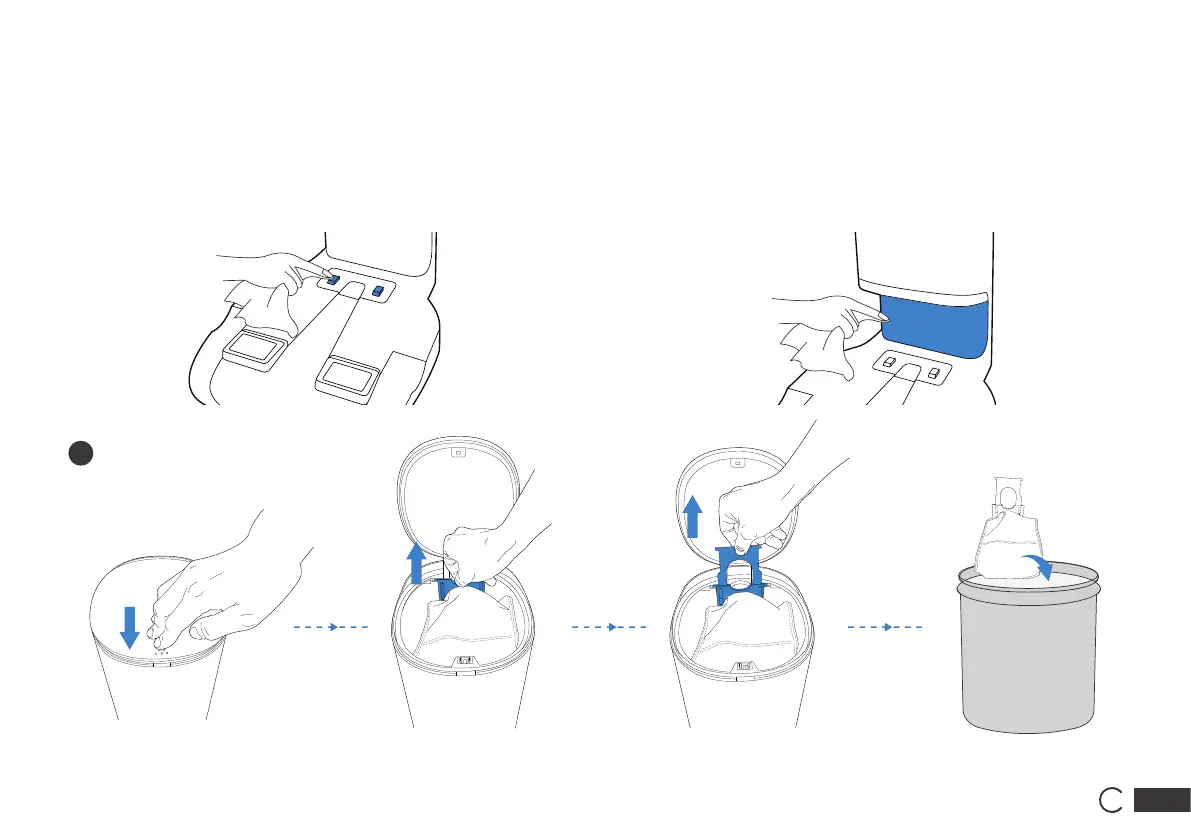 C