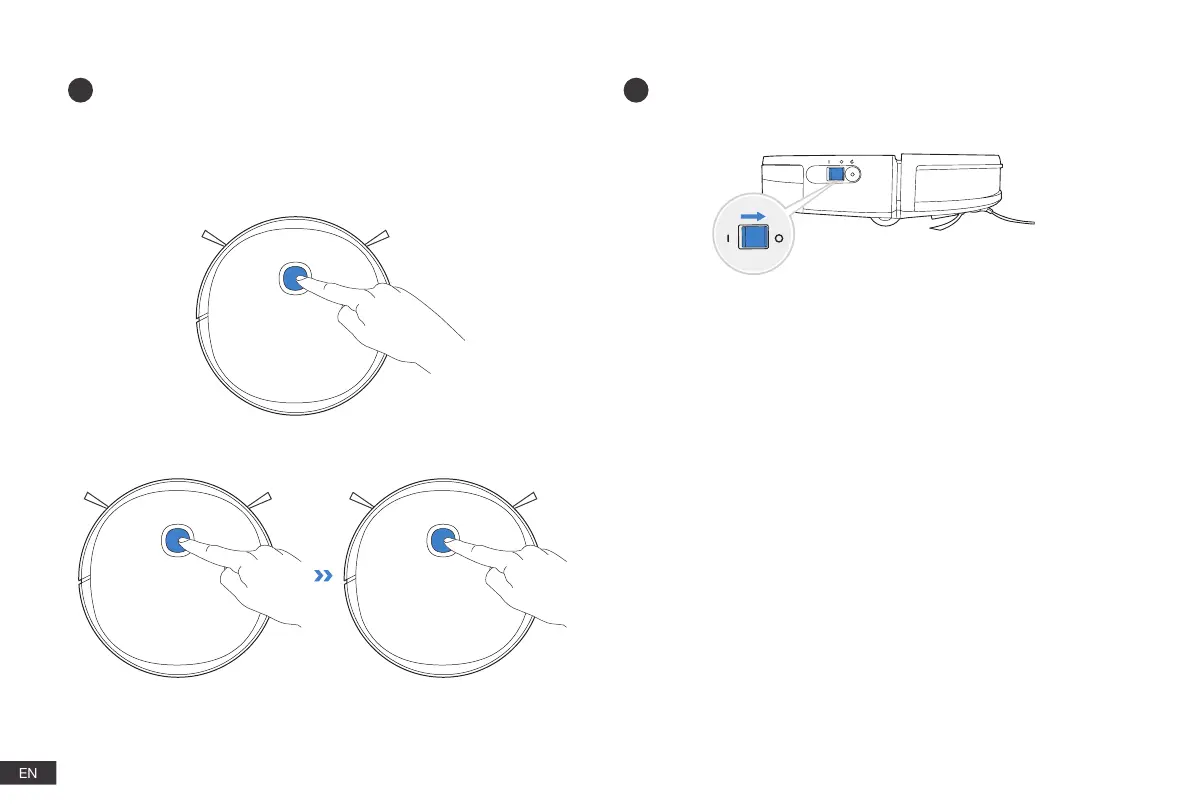 I O

EN