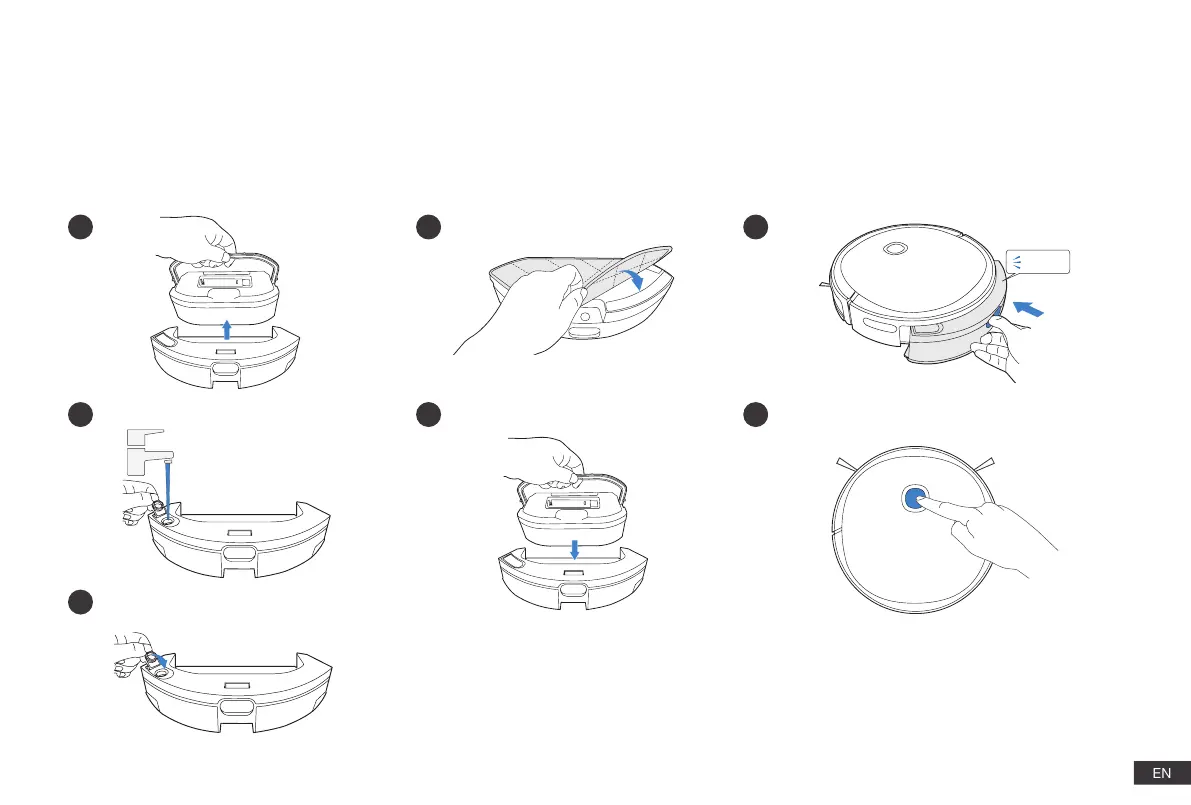 EN