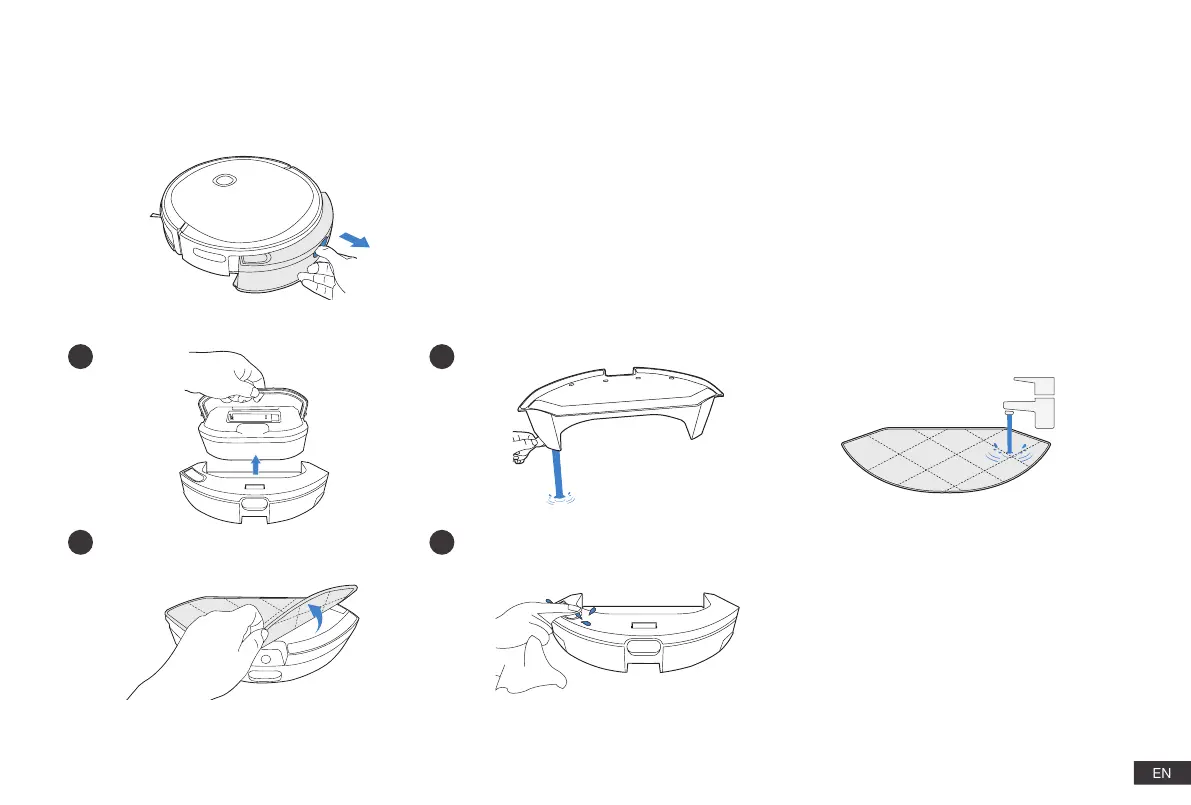 EN