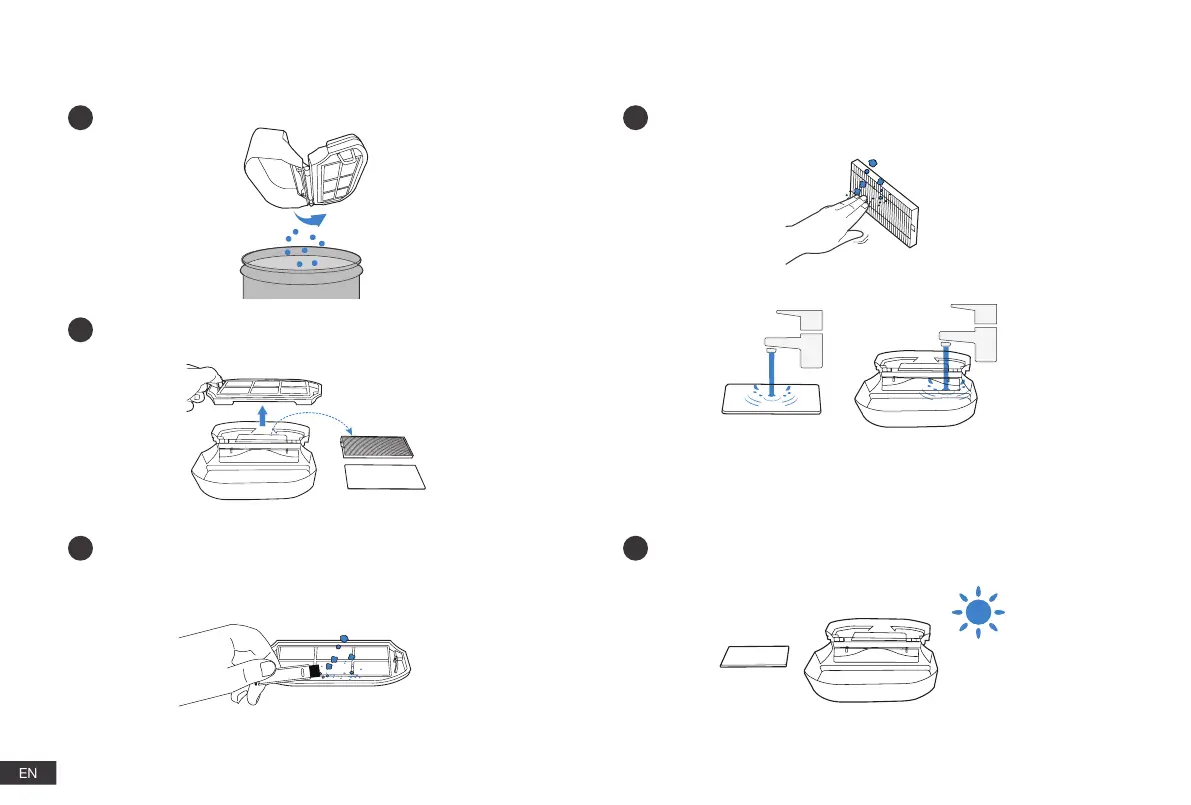 EN