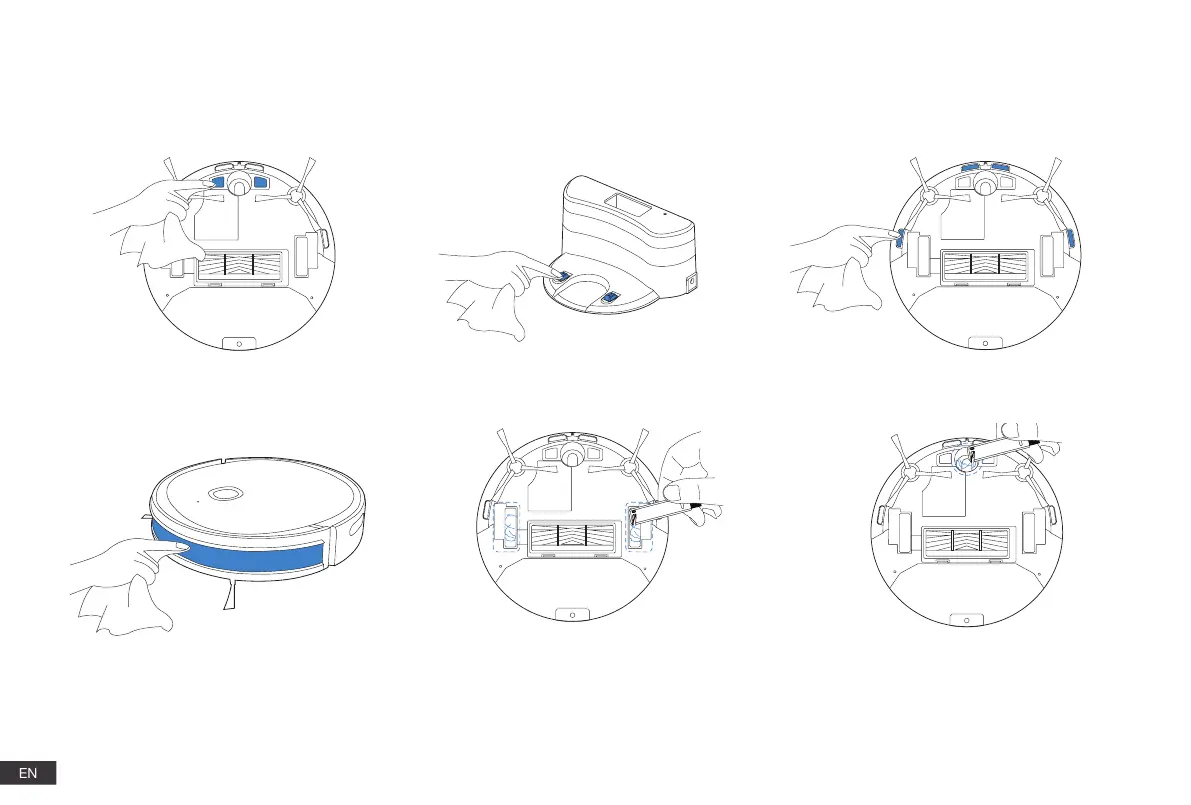 EN