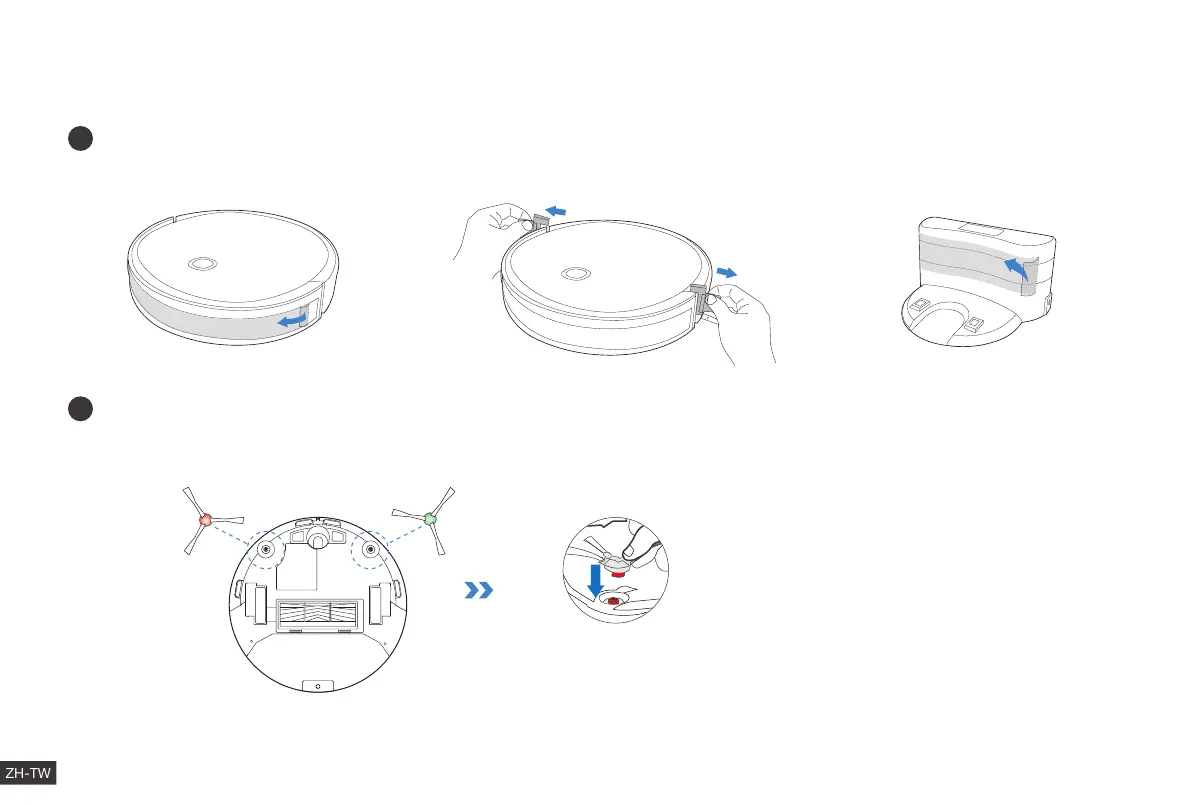 ZH-TW