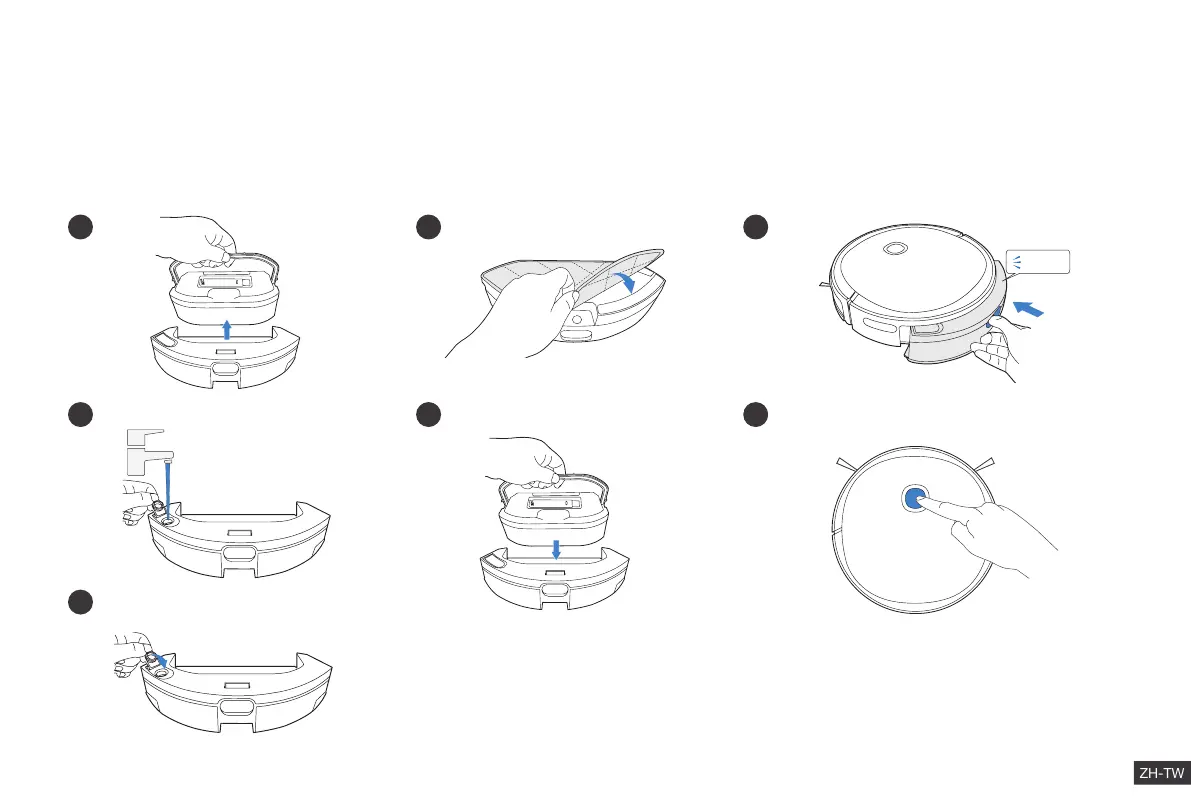 ZH-TW