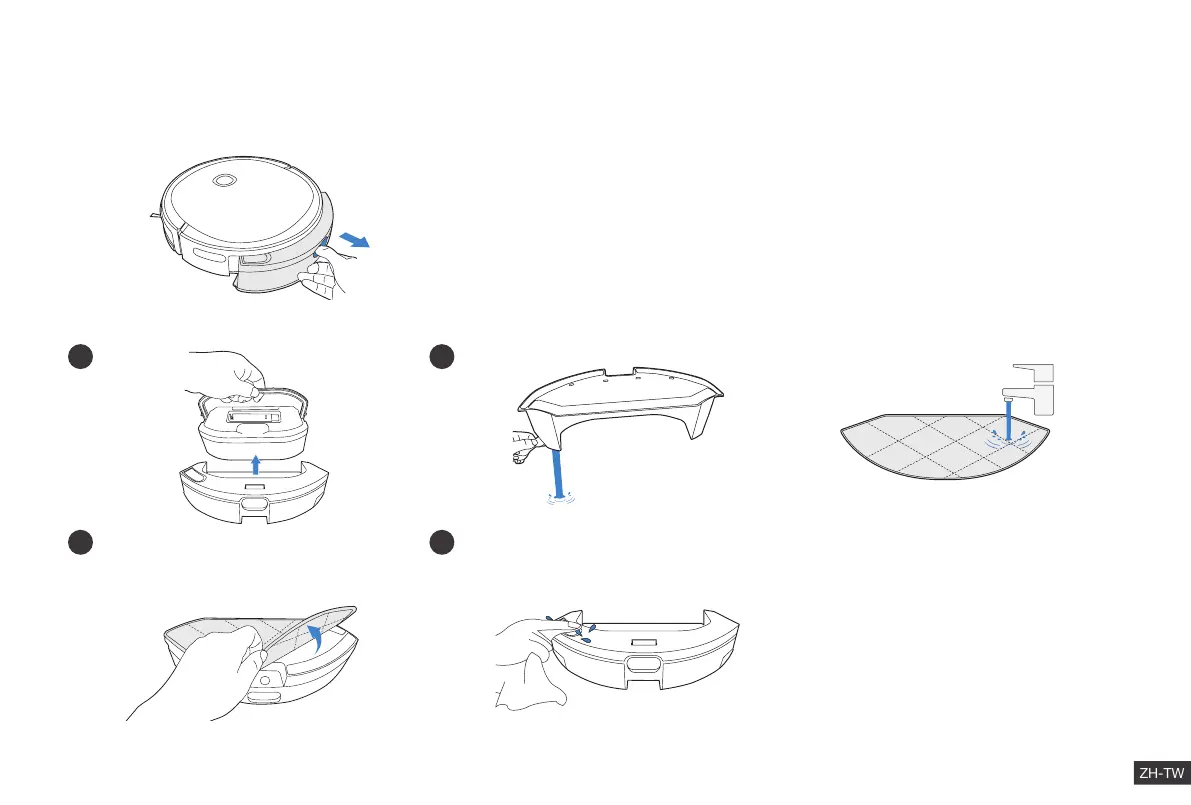 ZH-TW