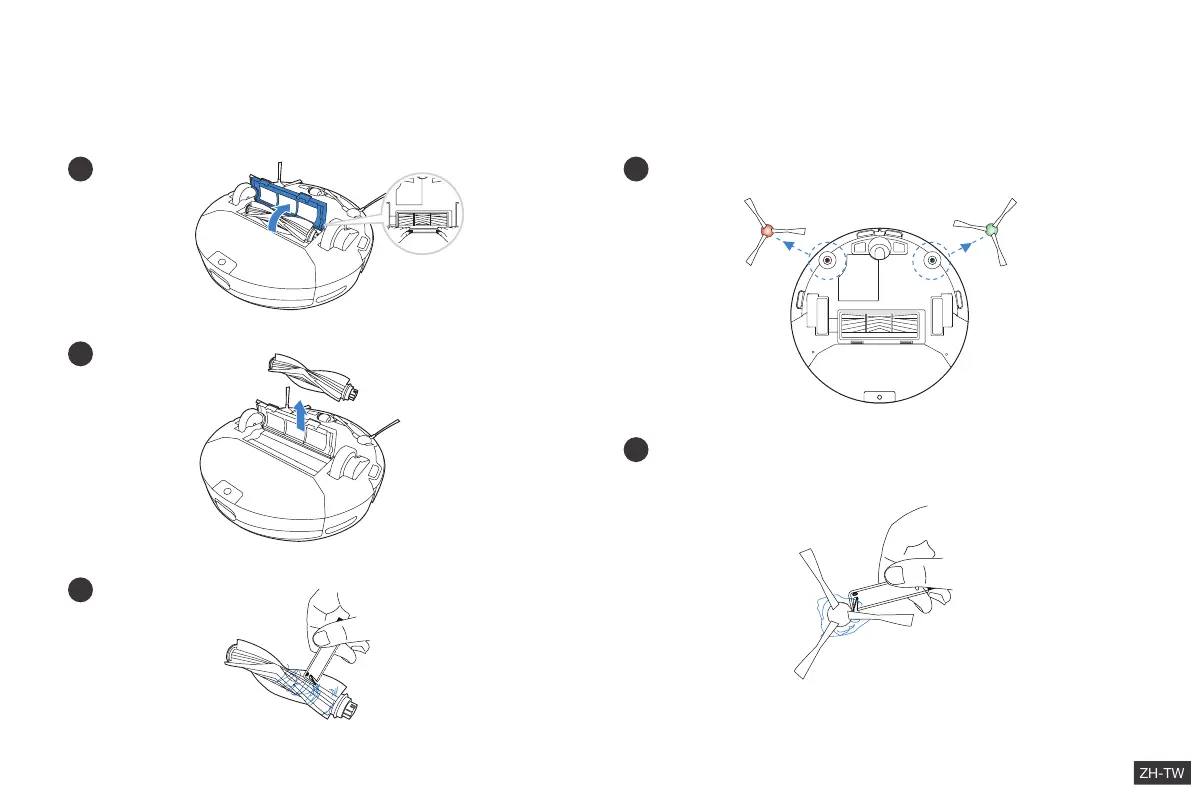 ZH-TW