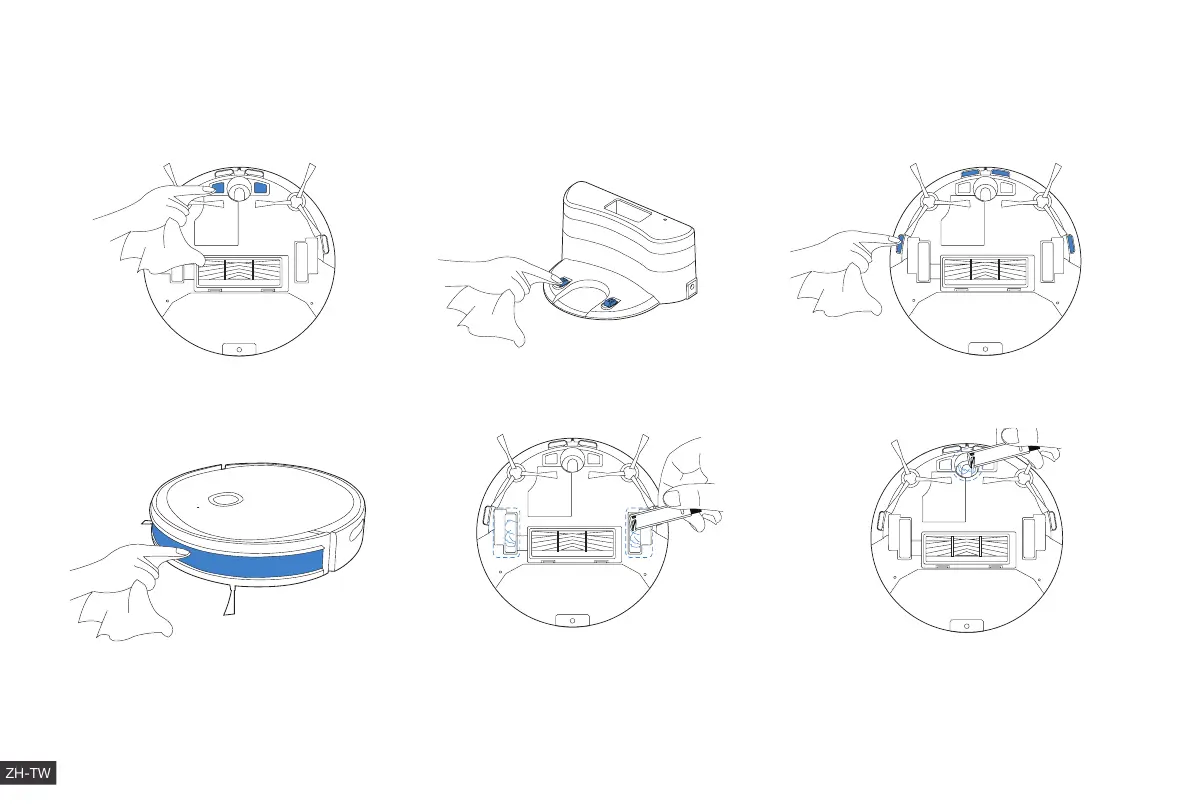 ZH-TW