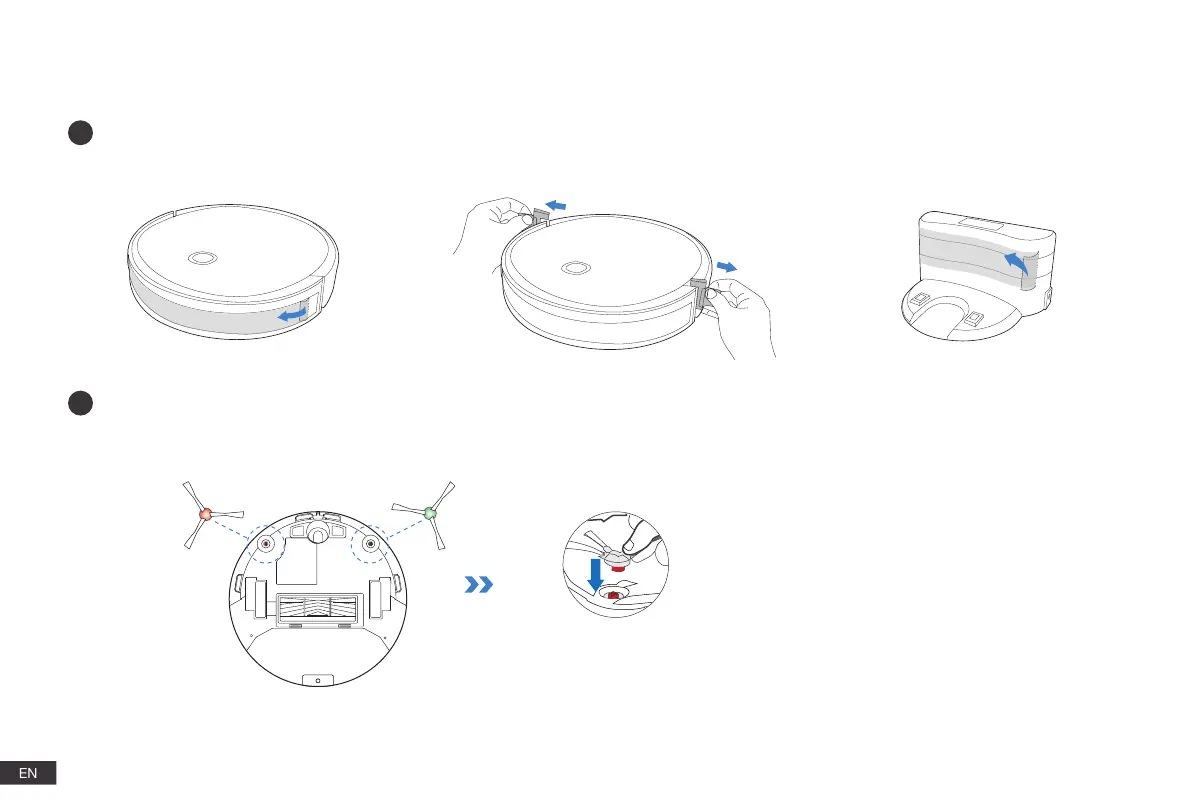 EN