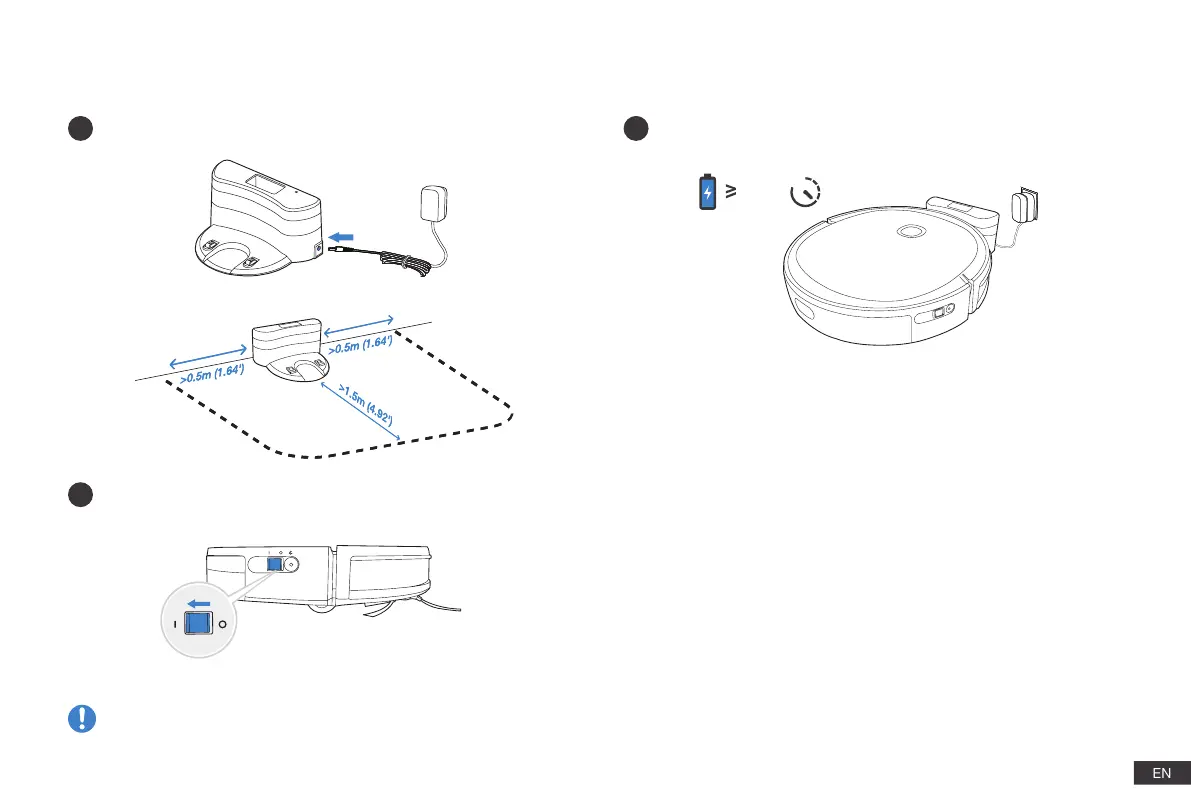 >0.5m (1.64')

>0.5m (1.64')

>1.5m (4.92')

I

O

≥

EN