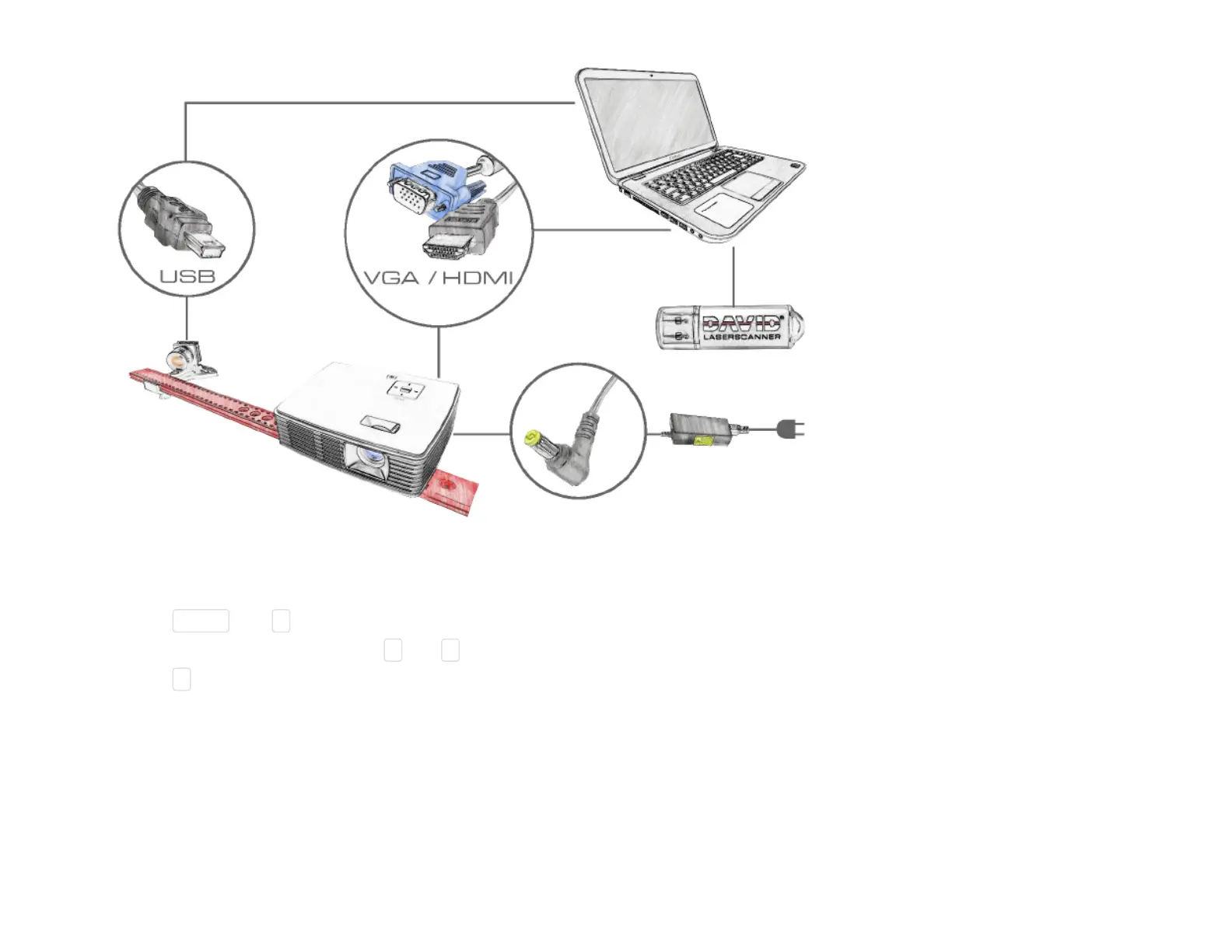 USB

VGA / HDMI

DAVID
LASERSCANNER