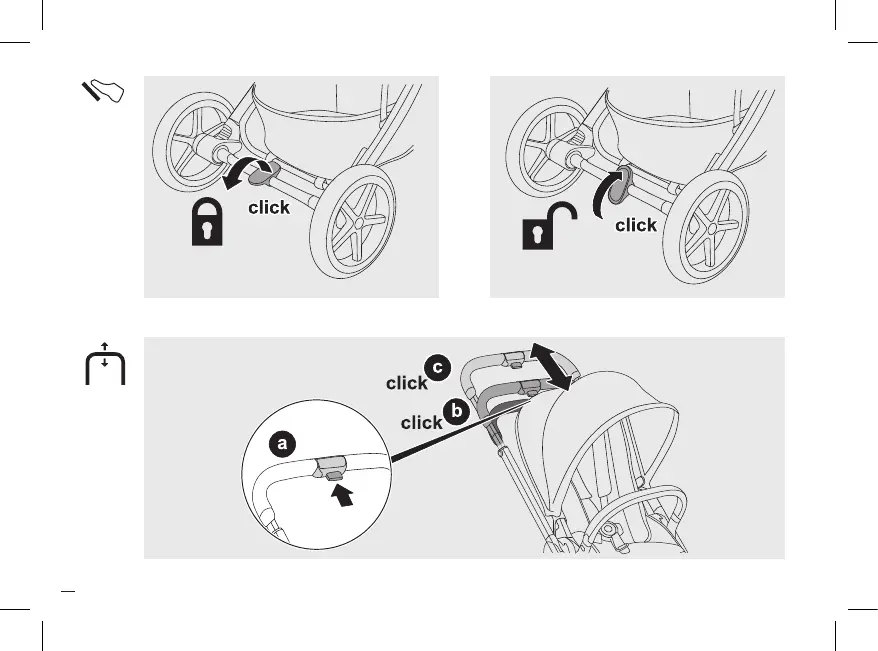 click

click

click c

click b

a