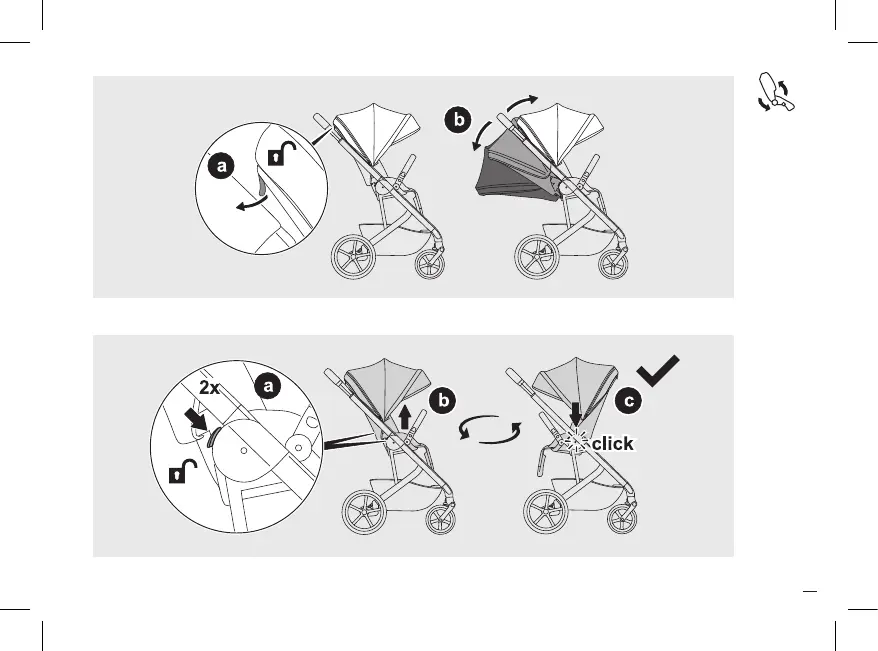 a

b

2x

a

b

c

click