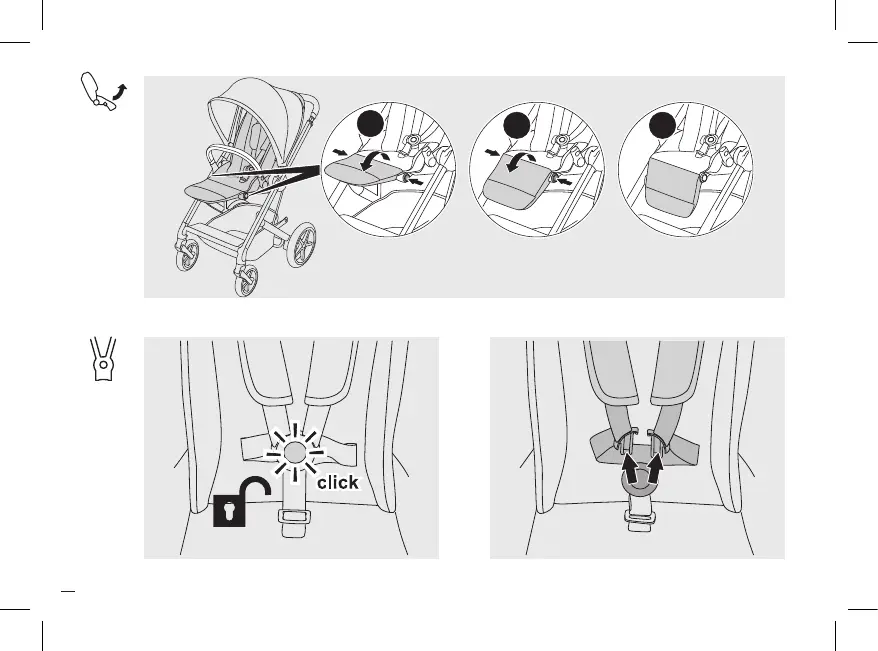 click