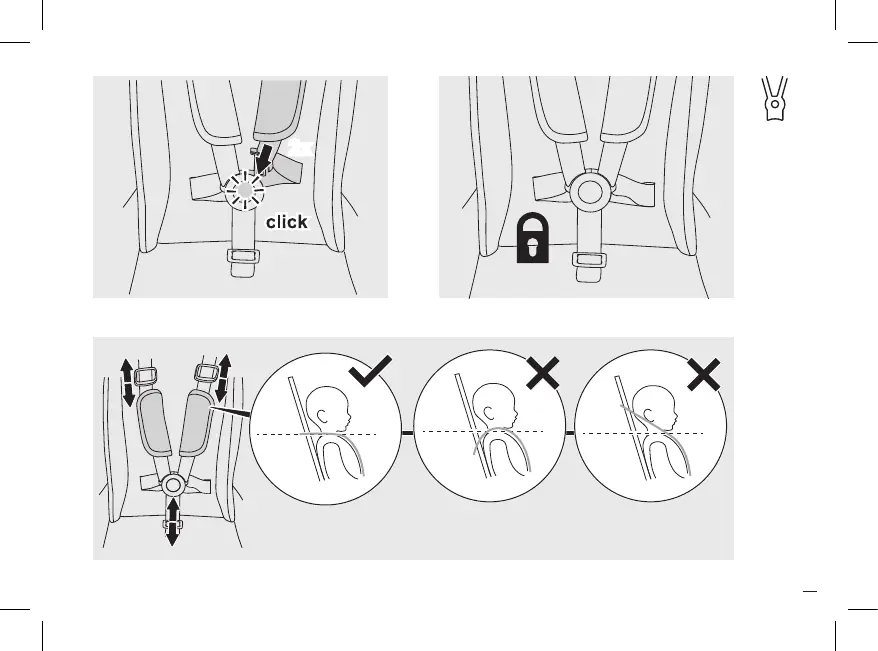 click