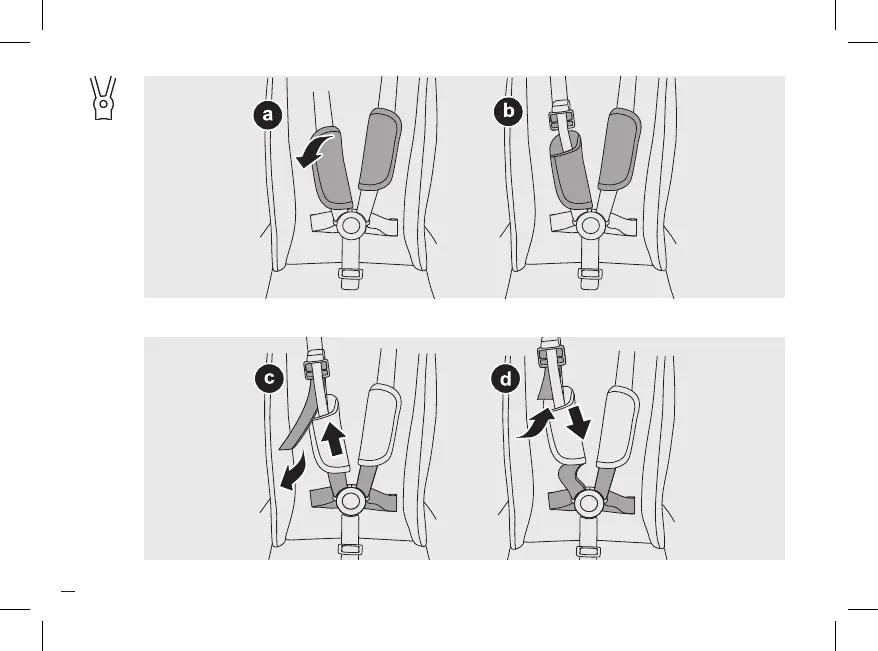 a
b
c
d