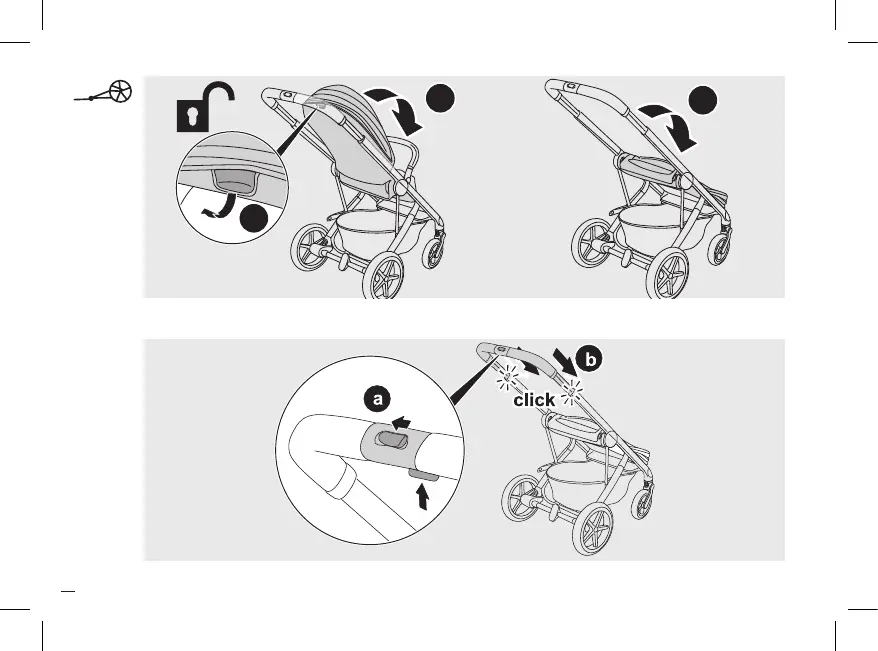 a

b

click