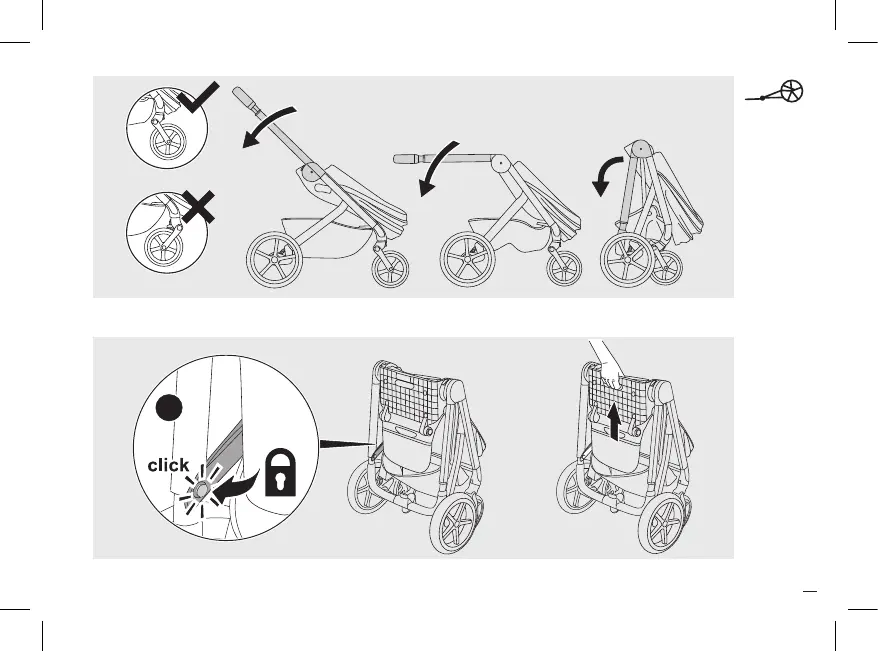 click