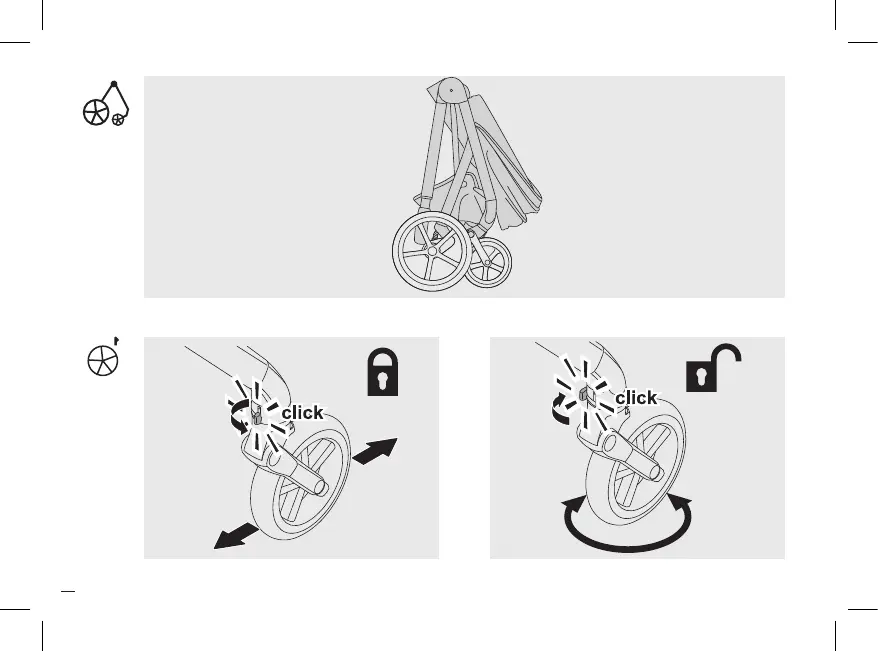 click

click