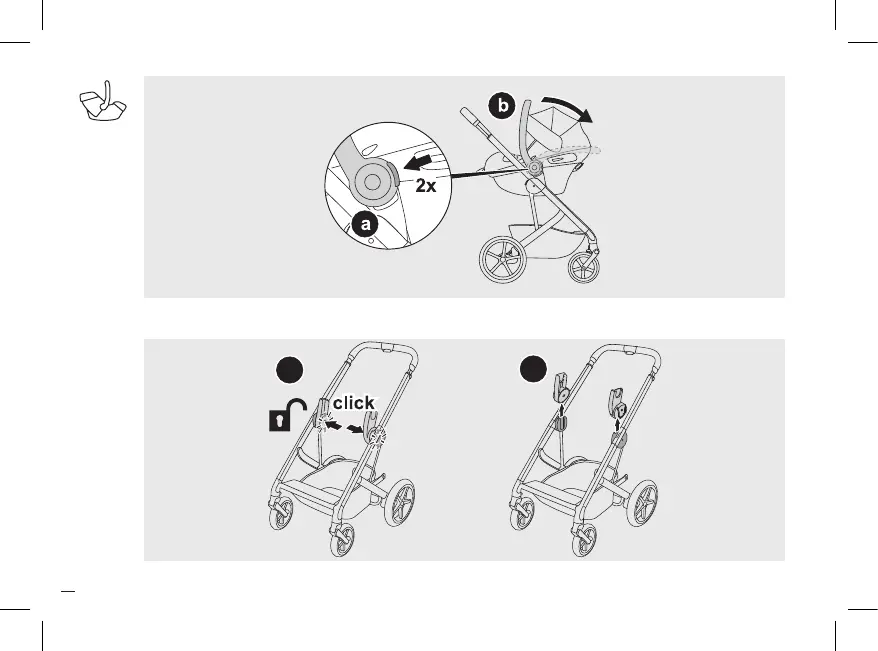 b
2x
a
click