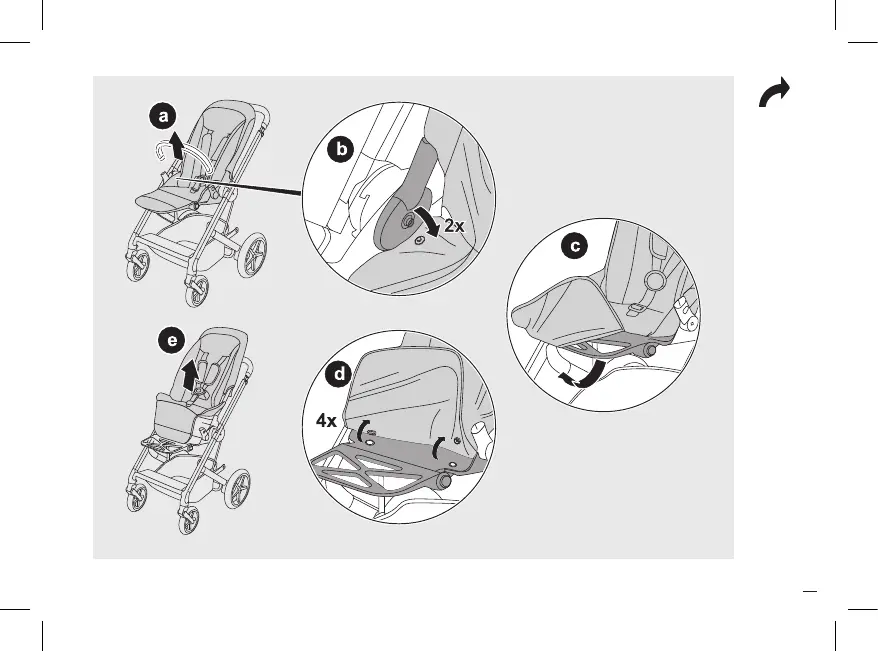 a

b

2x

c

e

d

4x