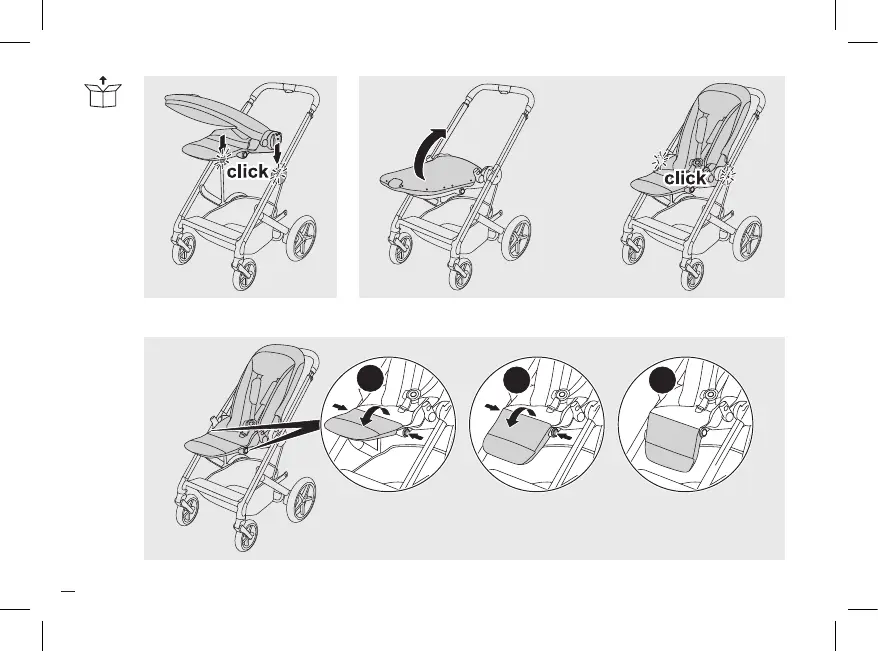 click

click