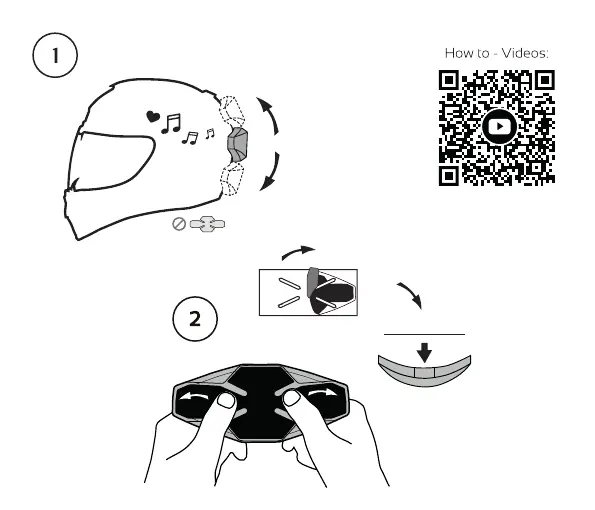 1

How to - Videos:

2