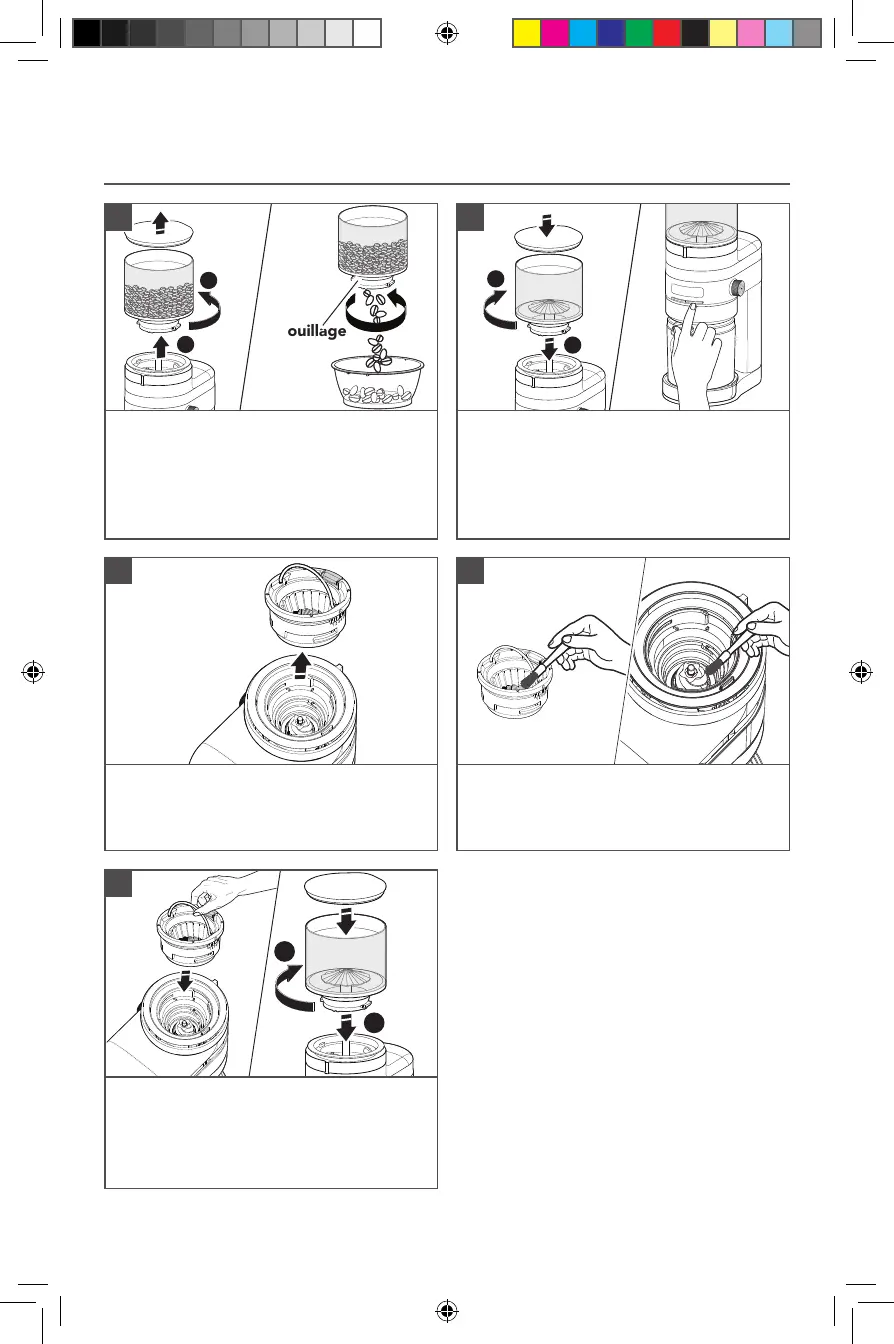 ouillage