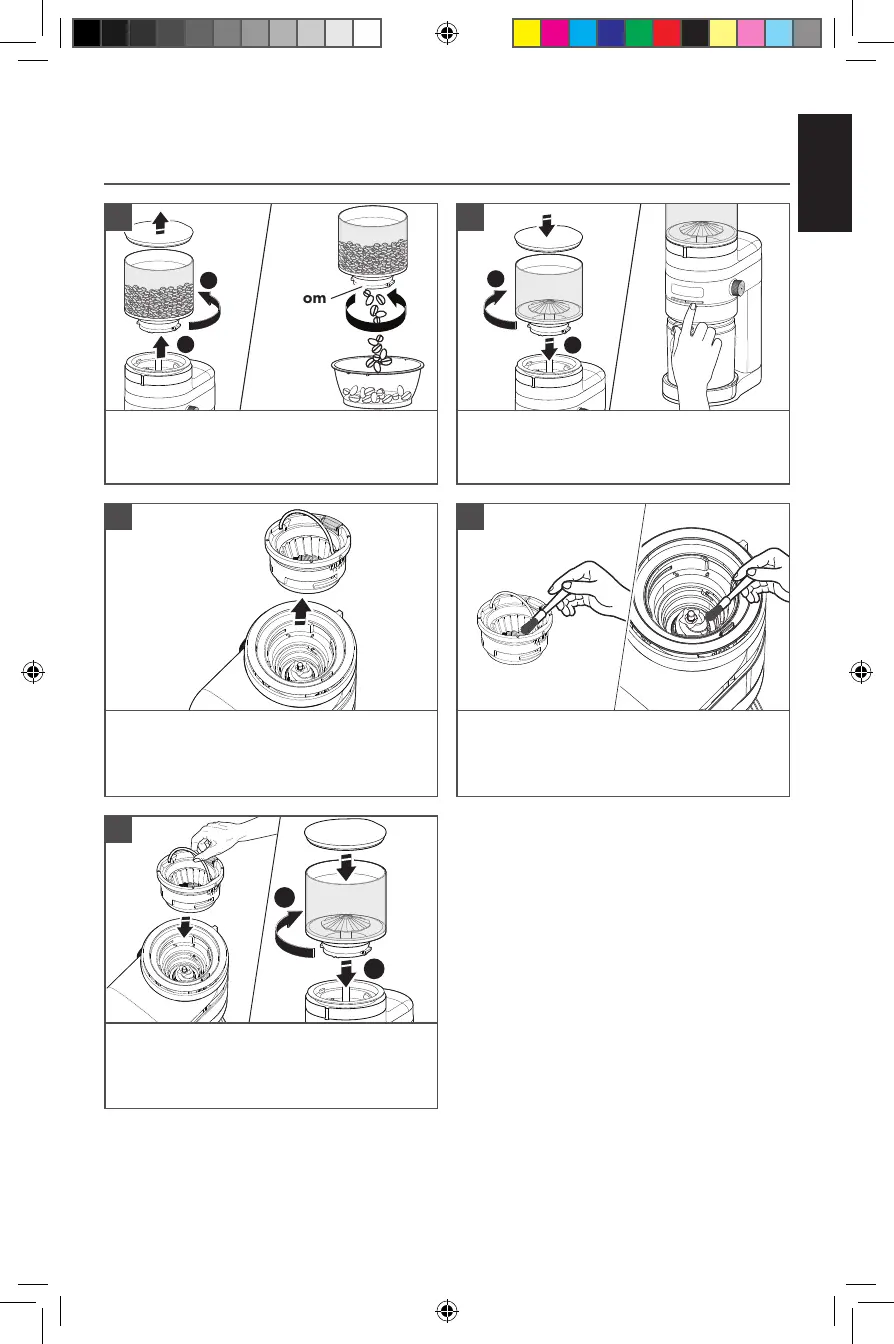 om