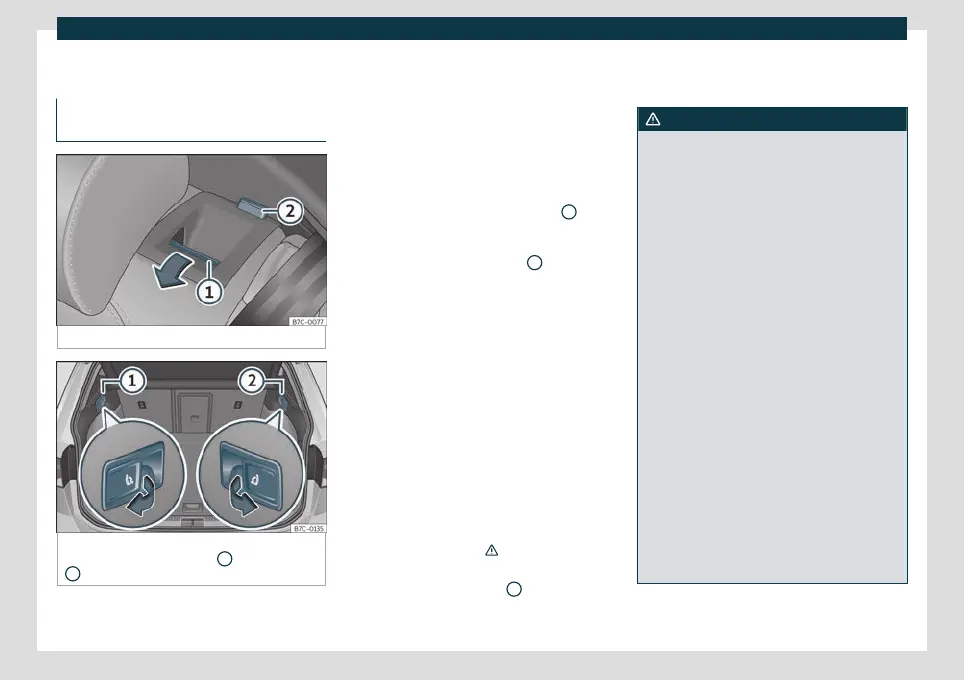 2

1

B7C-0077

1

2

B7C-0135