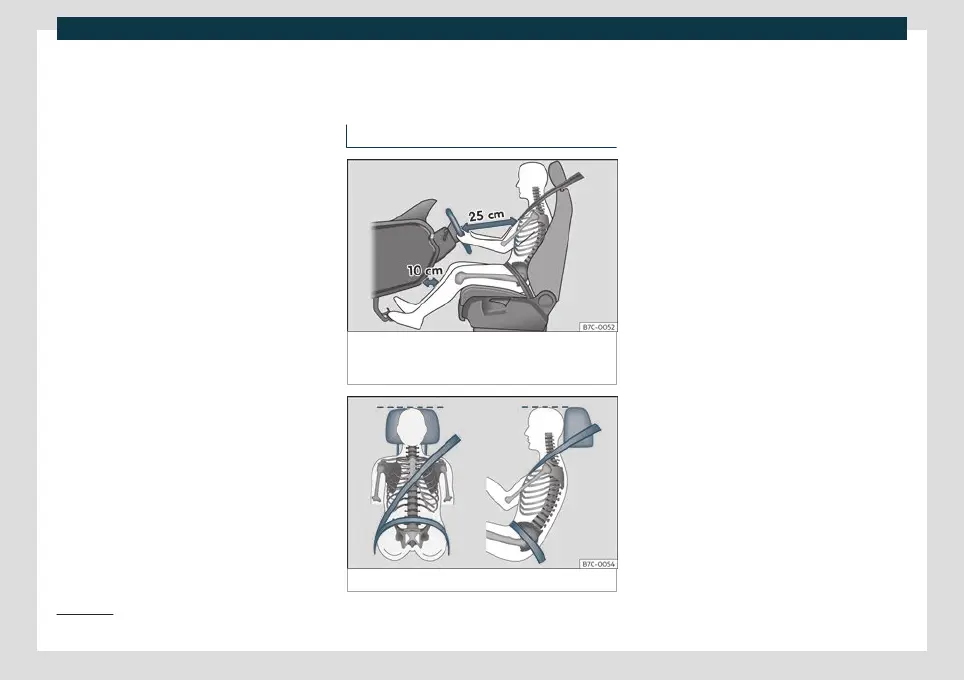 25 cm

10 cm

B7C-0052

B7C-0054