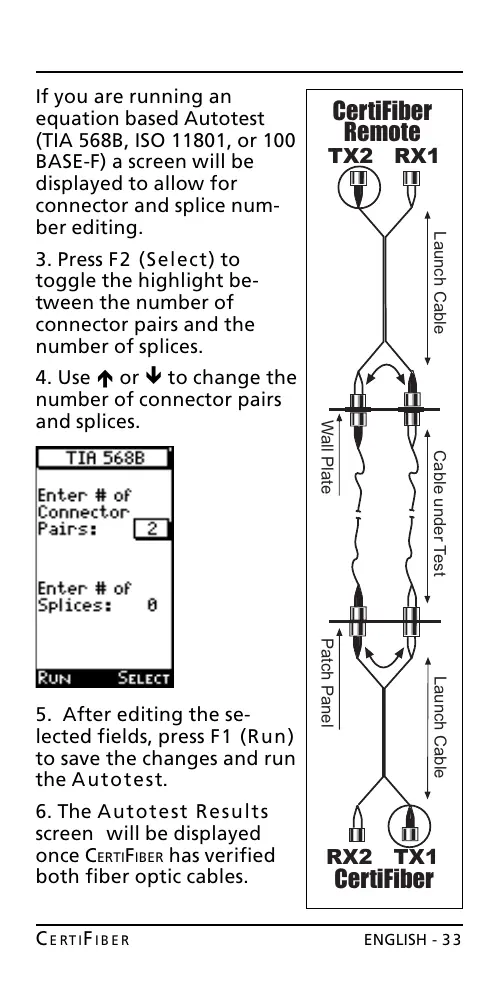 If you are running an equation based Autotest (TIA 568B, ISO 11801, or 100 BASE-F) a screen will be displayed to allow for connector and splice number editing.

3. Press F2 (Select) to toggle the highlight between the number of connector pairs and the number of splices.

4. Use ↑ or ↓ to change the number of connector pairs and splices.

TIA 568B

Enter # of Connector Pairs: 2

Enter # of Splices: 0

RUN SELECT

5. After editing the selected fields, press F1 (Run) to save the changes and run the Autotest.

6. The Autotest Results screen will be displayed once CERTIFIBER has verified both fiber optic cables.

CertiFiber Remote

TX2 RX1

Launch Cable

Wall Plate

Cable under Test

Patch Panel

Launch Cable

RX2 TX1

CertiFiber

CERTIFIBER ENGLISH - 33