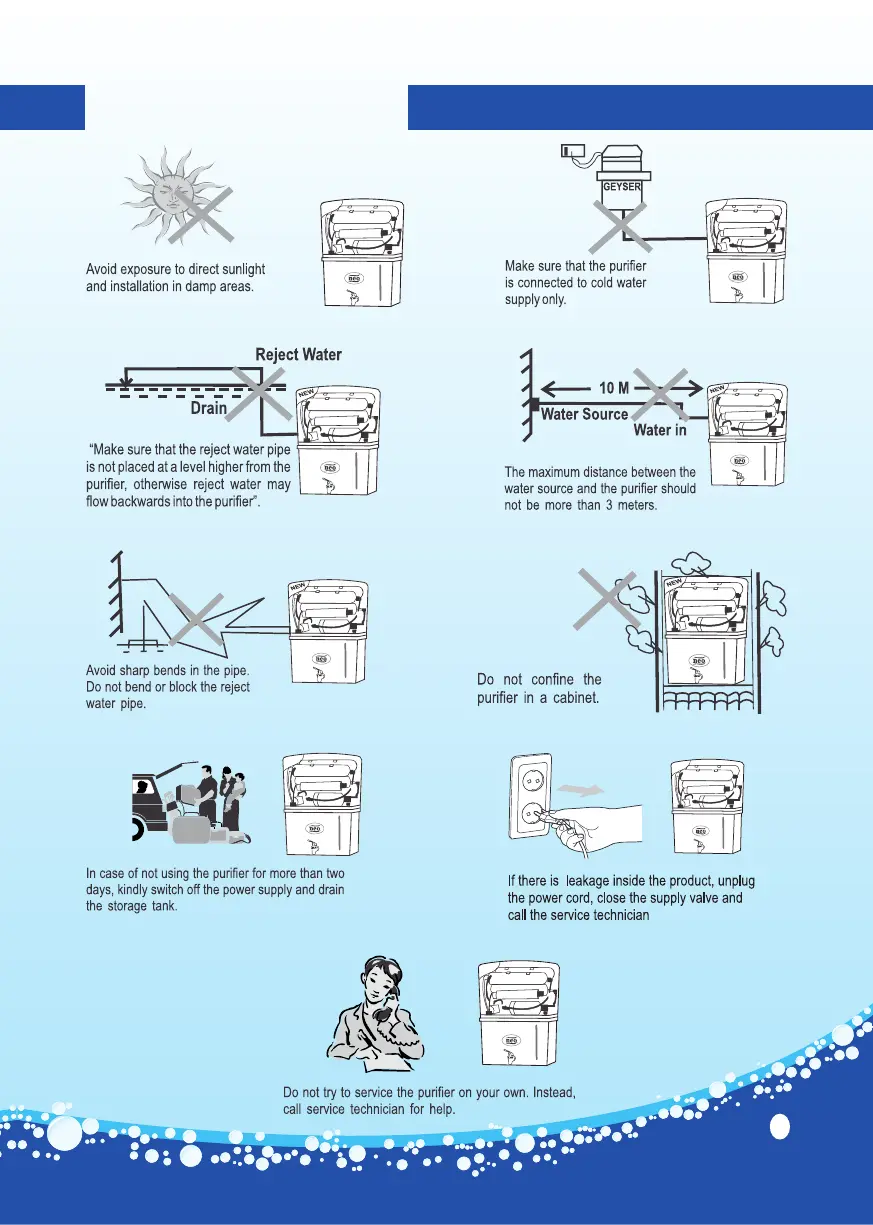 Avoid exposure to direct sunlight and installation in damp areas.

GEYSER

Make sure that the purifier is connected to cold water supply only.

Reject Water

Drain

NEW

"Make sure that the reject water pipe is not placed at a level higher from the purifier, otherwise reject water may flow backwards into the purifier".

10 M

Water Source

Water in

NEW

The maximum distance between the water source and the purifier should not be more than 3 meters.

NEW

Avoid sharp bends in the pipe. Do not bend or block the reject water pipe.

NEW

Do not confine the purifier in a cabinet.

In case of not using the purifier for more than two days, kindly switch off the power supply and drain the storage tank.

If there is leakage inside the product, unplug the power cord, close the supply valve and call the service technician

Do not try to service the purifier on your own. Instead, call service technician for help.