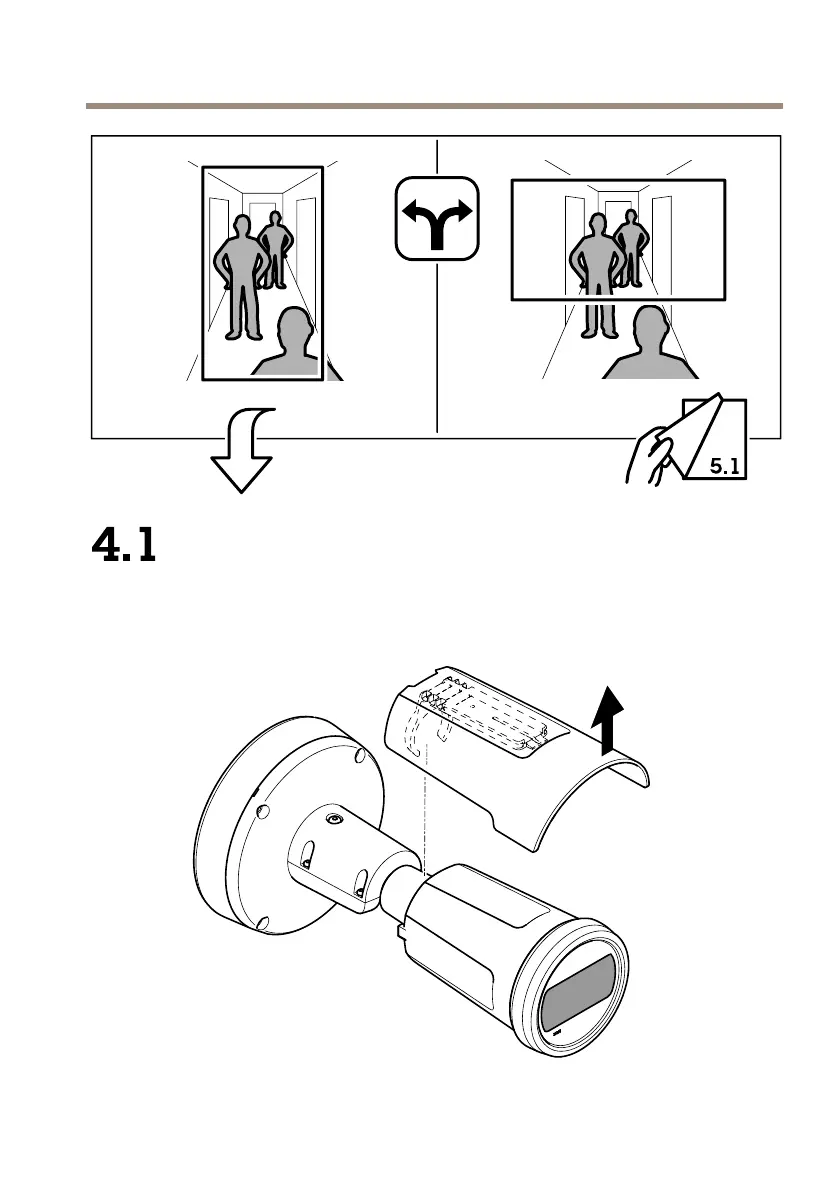 5.1

4.1