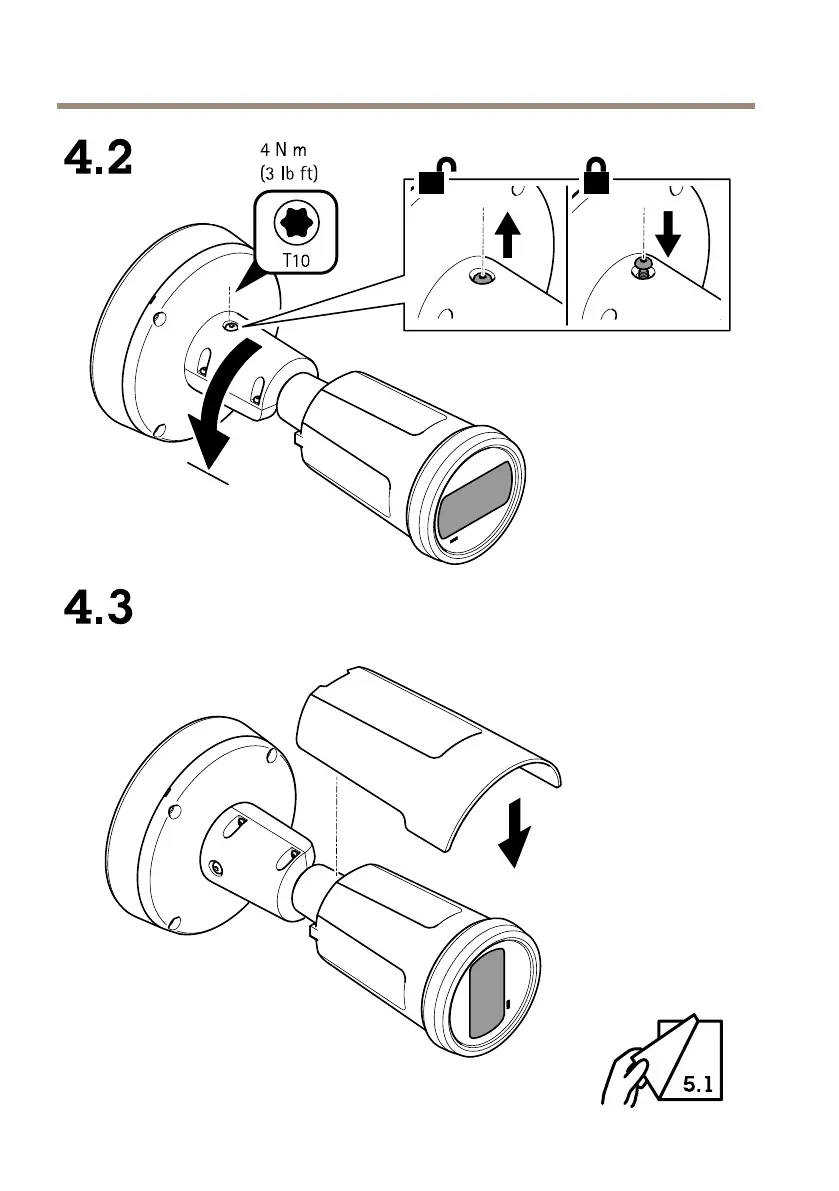 4.2

4 N m
(3 lb ft)

T10

4.3

5.1