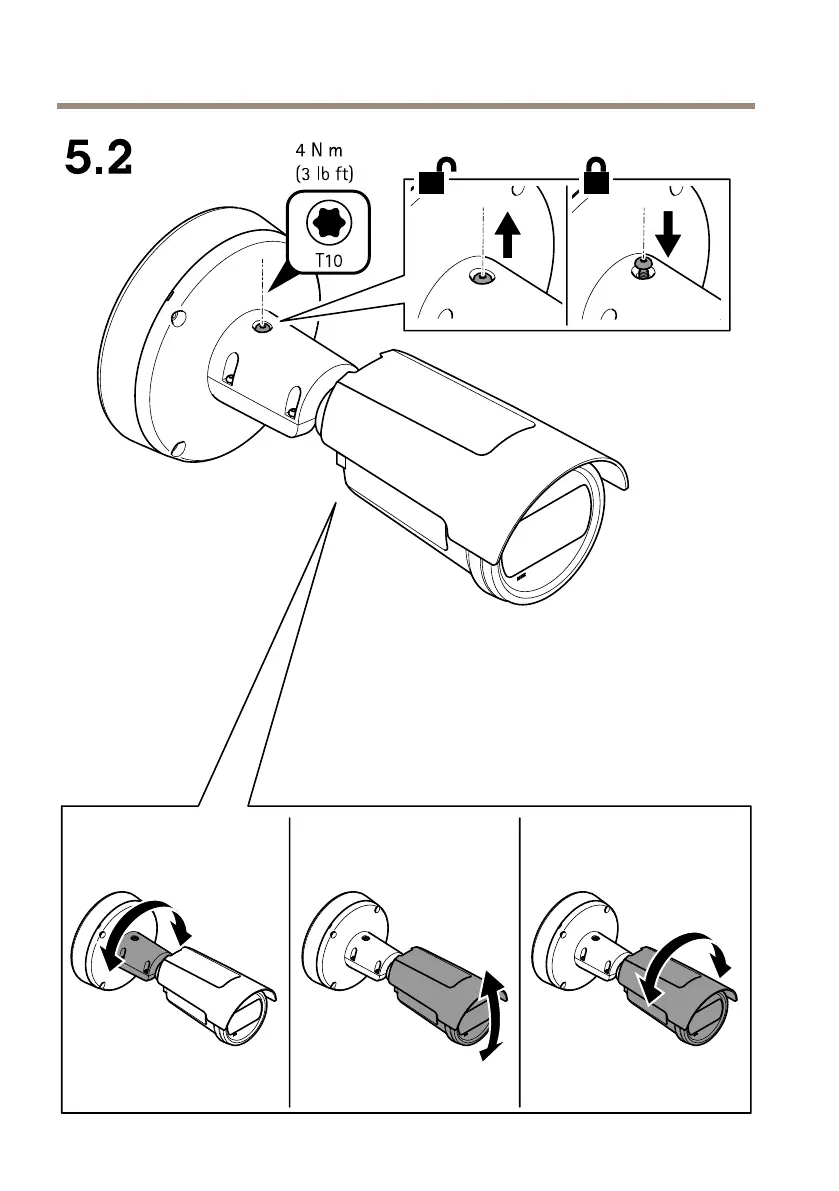 5.2

4 N m
(3 lb ft)

T10