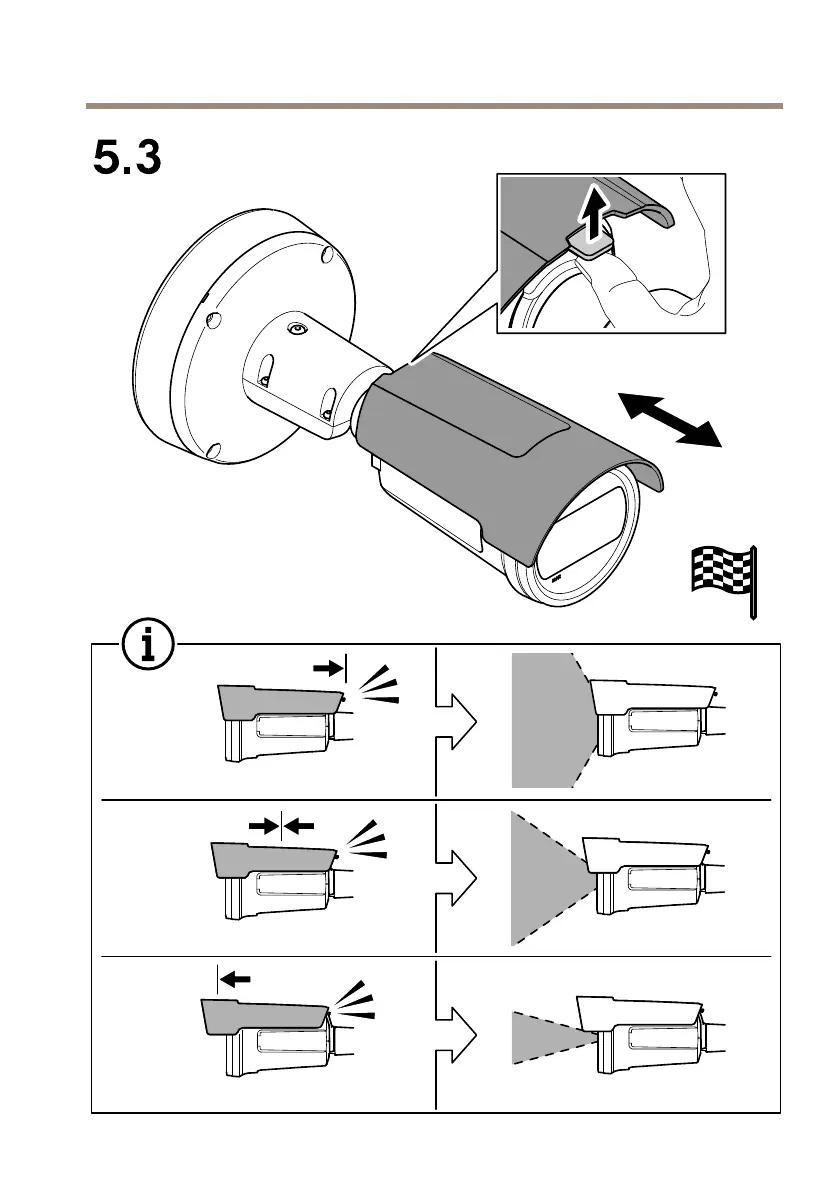 5.3