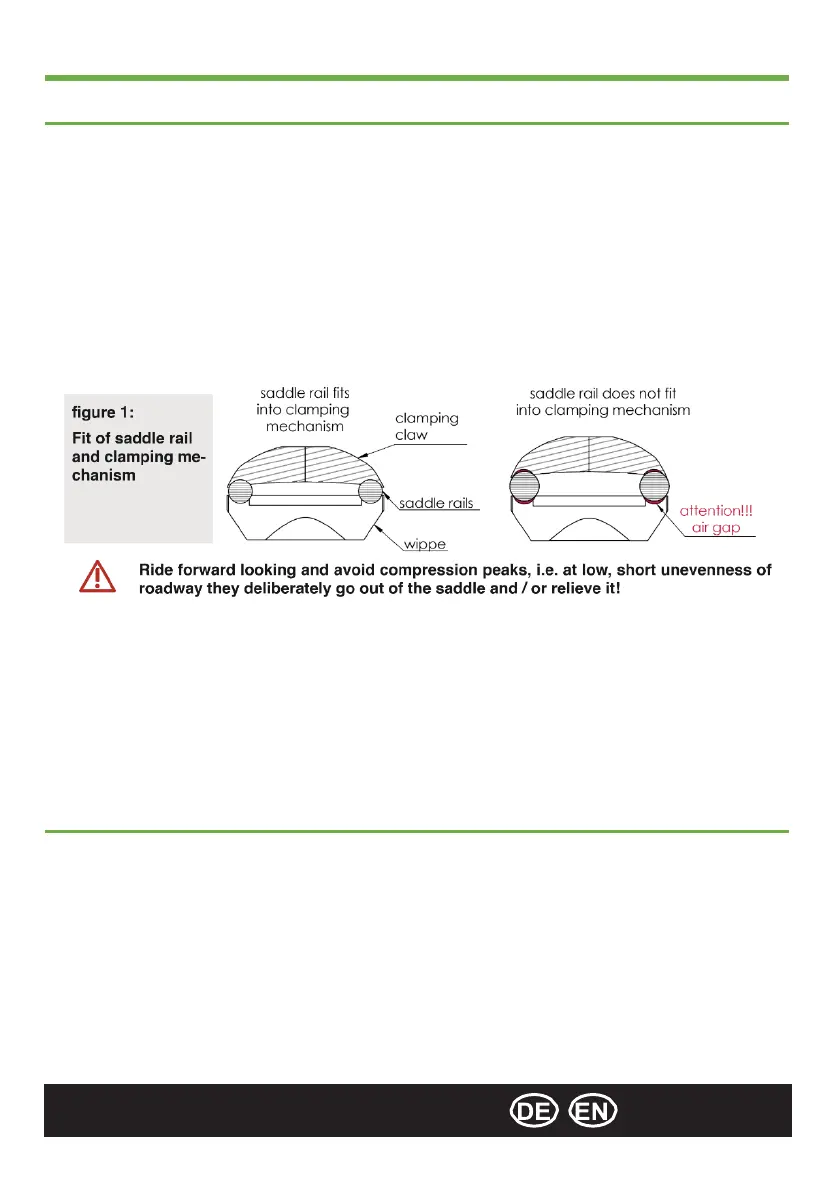 figure 1:

Fit of saddle rail and clamping mechanism

saddle rail fits into clamping mechanism

clamping claw

saddle rails

wippe

saddle rail does not fit into clamping mechanism

attention!!! air gap

Ride forward looking and avoid compression peaks, i.e. at low, short unevenness of roadway they deliberately go out of the saddle and / or relieve it!

DE EN