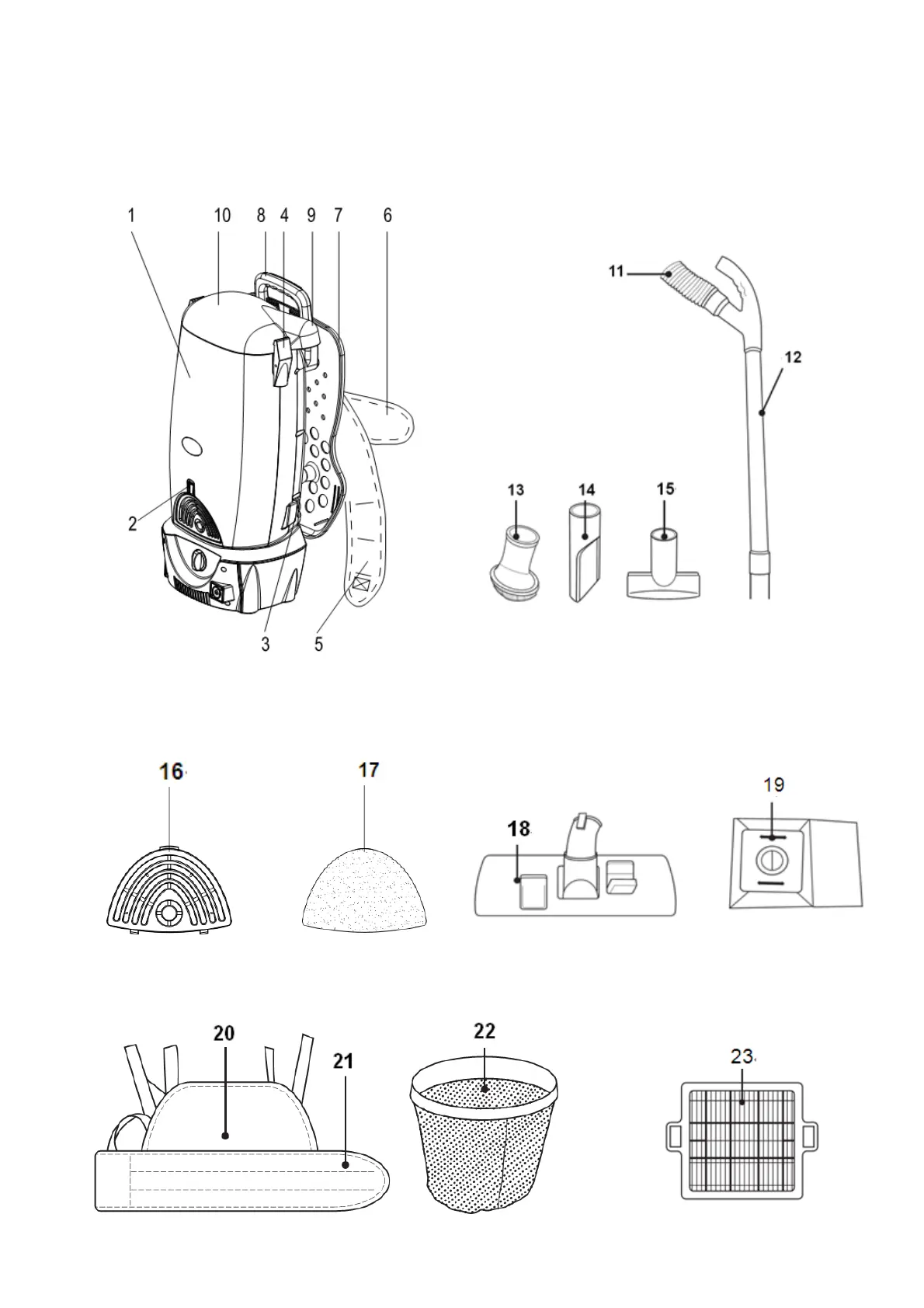 1 10 8 4 9 7 6

2

3 5

11

12

13 14 15

16 17 18 19

20 21 22 23