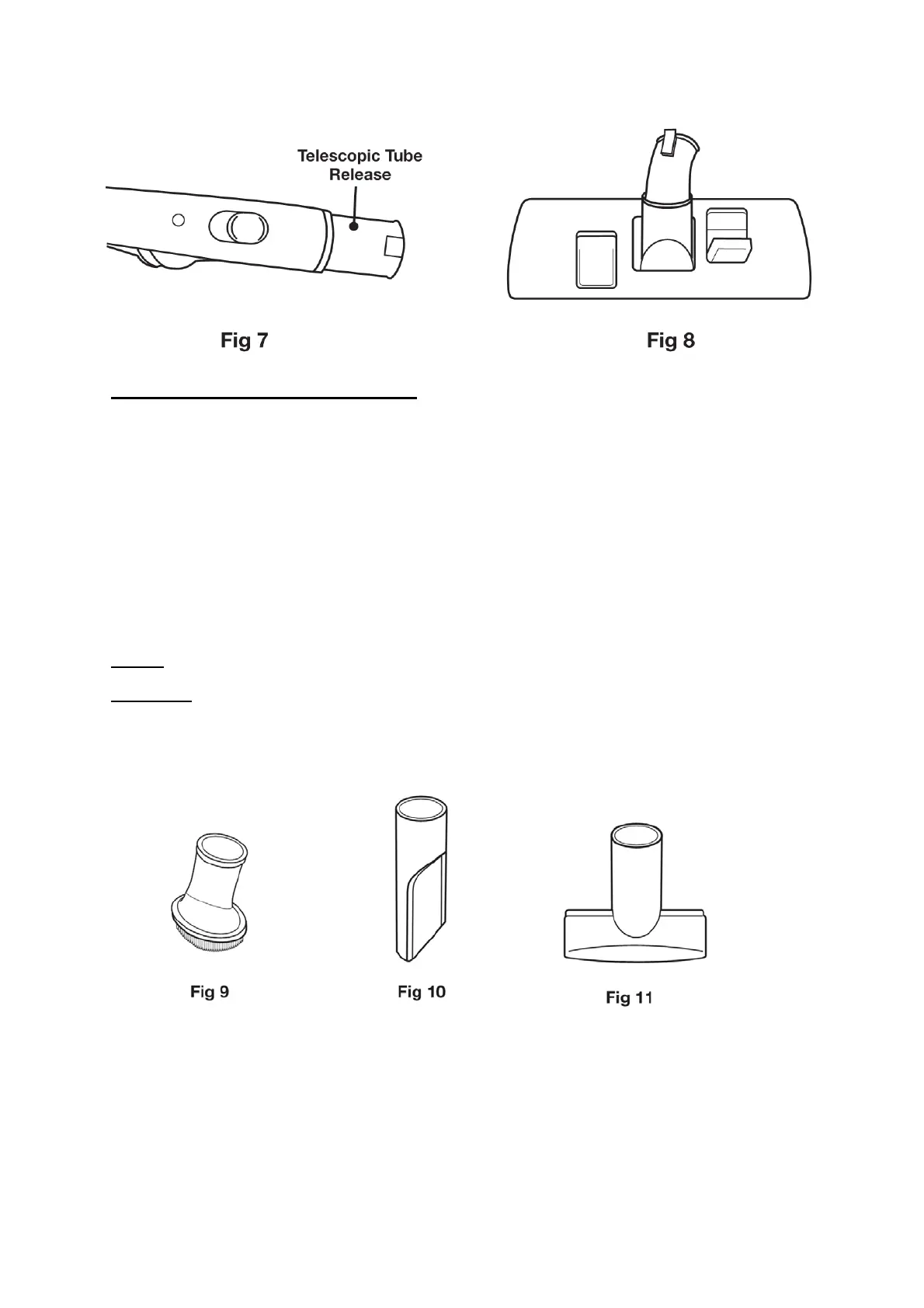 Telescopic Tube Release

Fig 7

Fig 8

Fig 9

Fig 10

Fig 11