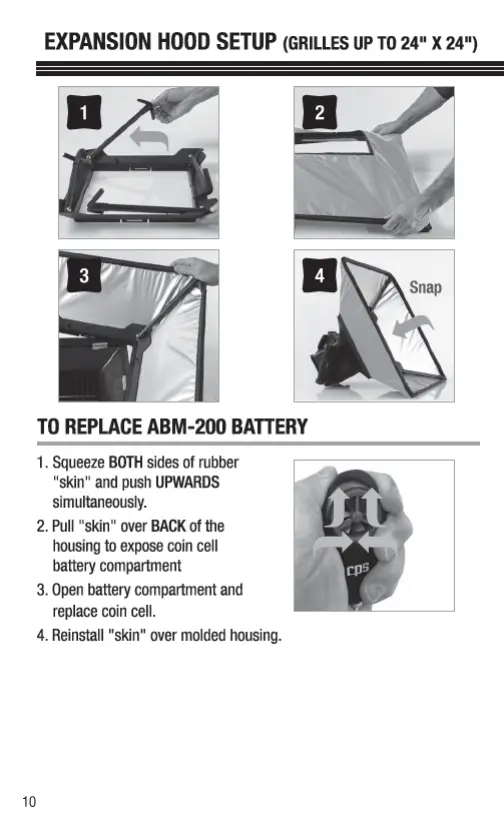 EXPANSION HOOD SETUP (GRILLES UP TO 24" X 24")

1

2

3

4

Snap

TO REPLACE ABM-200 BATTERY

1. Squeeze BOTH sides of rubber "skin" and push UPWARDS simultaneously.
2. Pull "skin" over BACK of the housing to expose coin cell battery compartment
3. Open battery compartment and replace coin cell.
4. Reinstall "skin" over molded housing.

cps

10