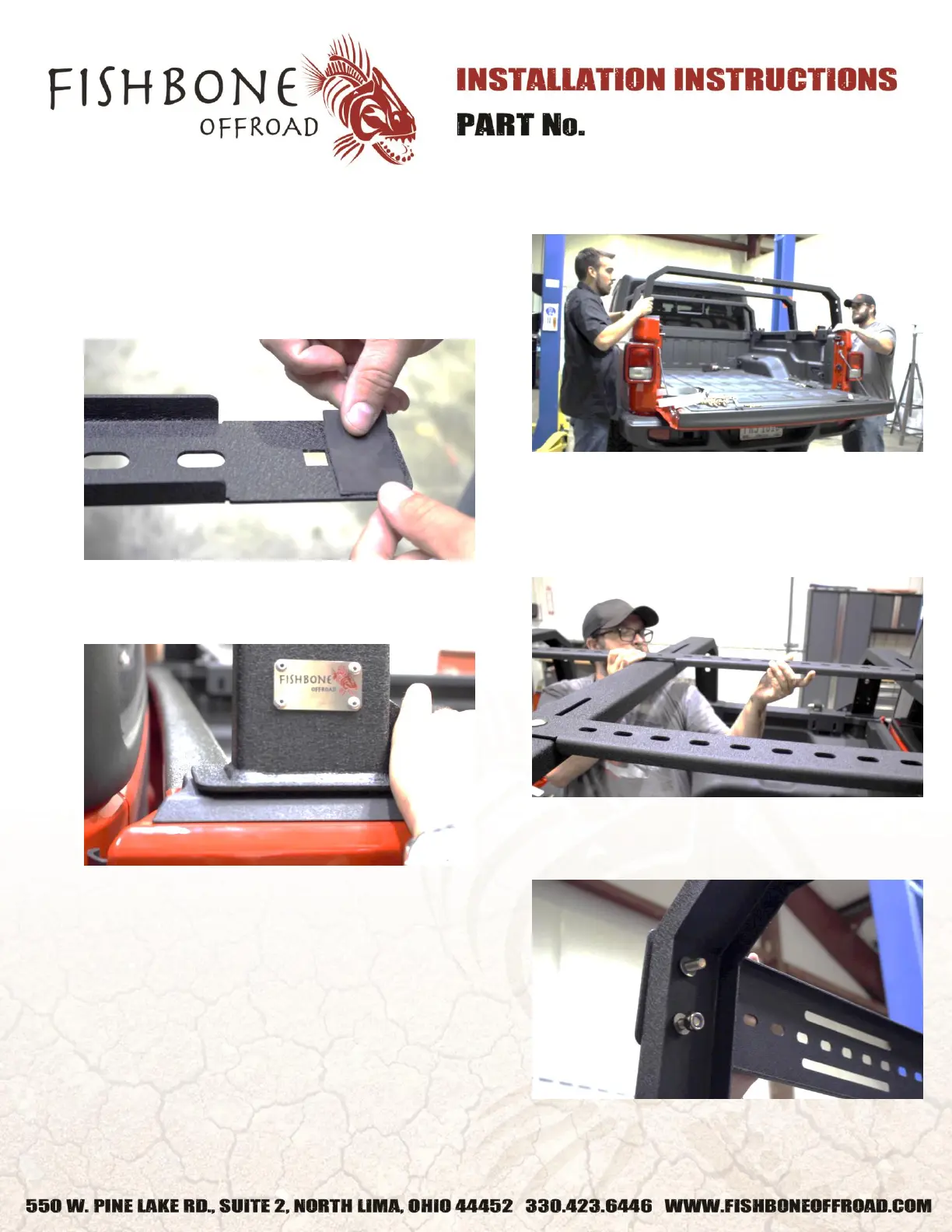 FISHBONE OFFROAD

INSTALLATION INSTRUCTIONS

PART No.

FISHBONE OFFROAD

550 W. PINE LAKE RD., SUITE 2, NORTH LIMA, OHIO 44452 330.423.6446 WWW.FISHBONEOFFROAD.COM