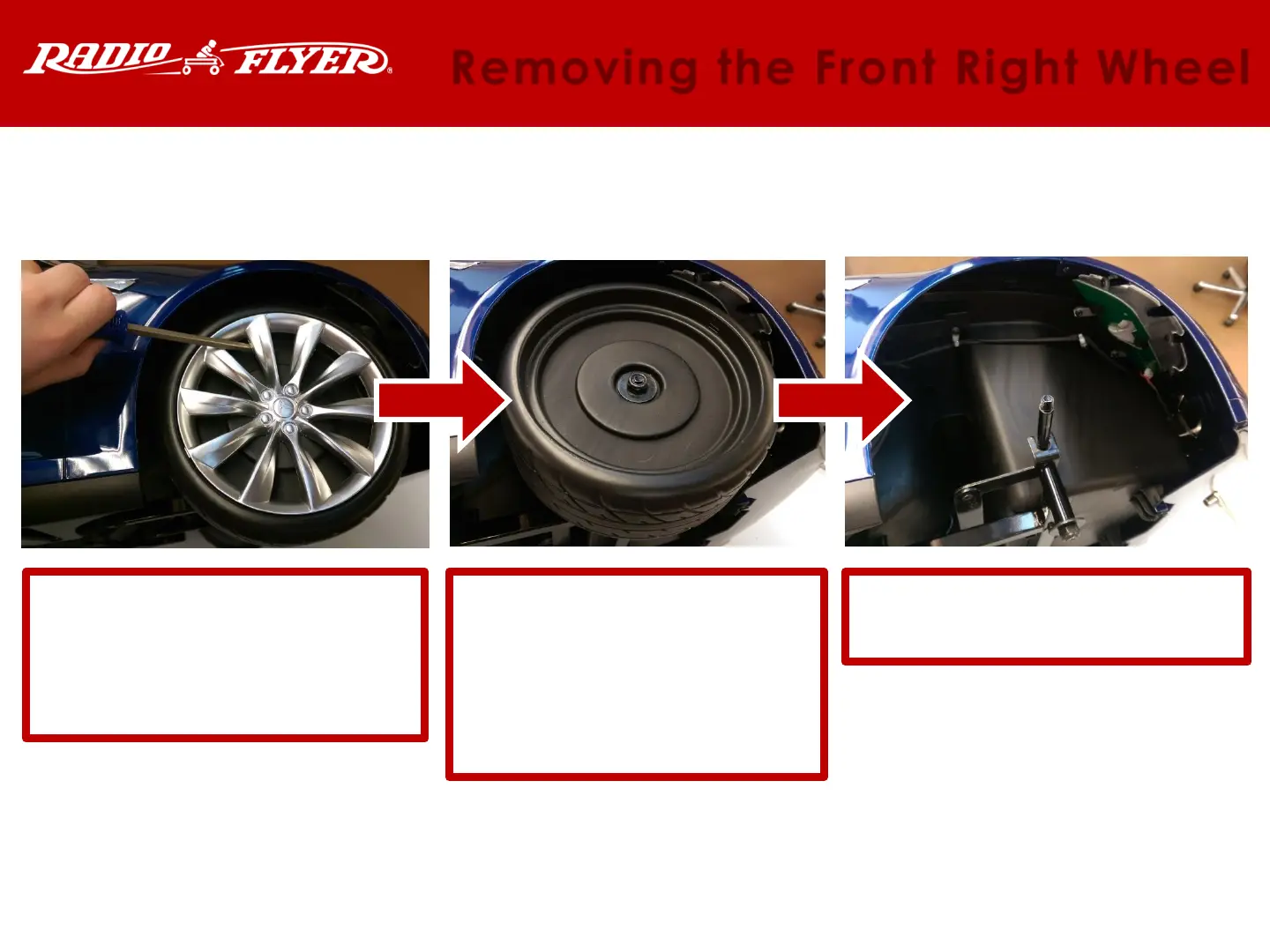 RADIO FLYER®

Removing the Front Right Wheel