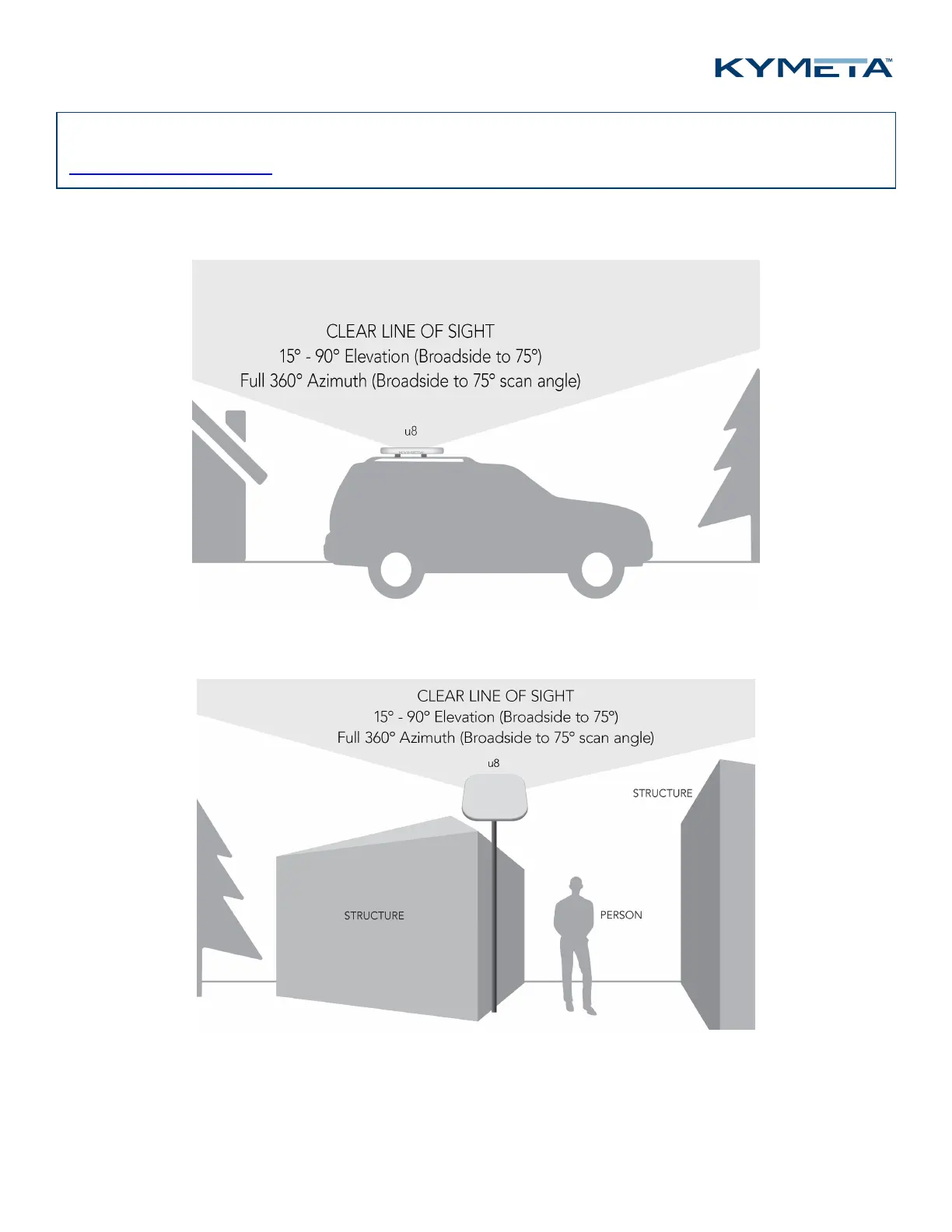 KYMETA™

CLEAR LINE OF SIGHT
15° - 90° Elevation (Broadside to 75°)
Full 360° Azimuth (Broadside to 75° scan angle)

u8

CLEAR LINE OF SIGHT
15° - 90° Elevation (Broadside to 75°)
Full 360° Azimuth (Broadside to 75° scan angle)

u8

STRUCTURE

STRUCTURE

PERSON